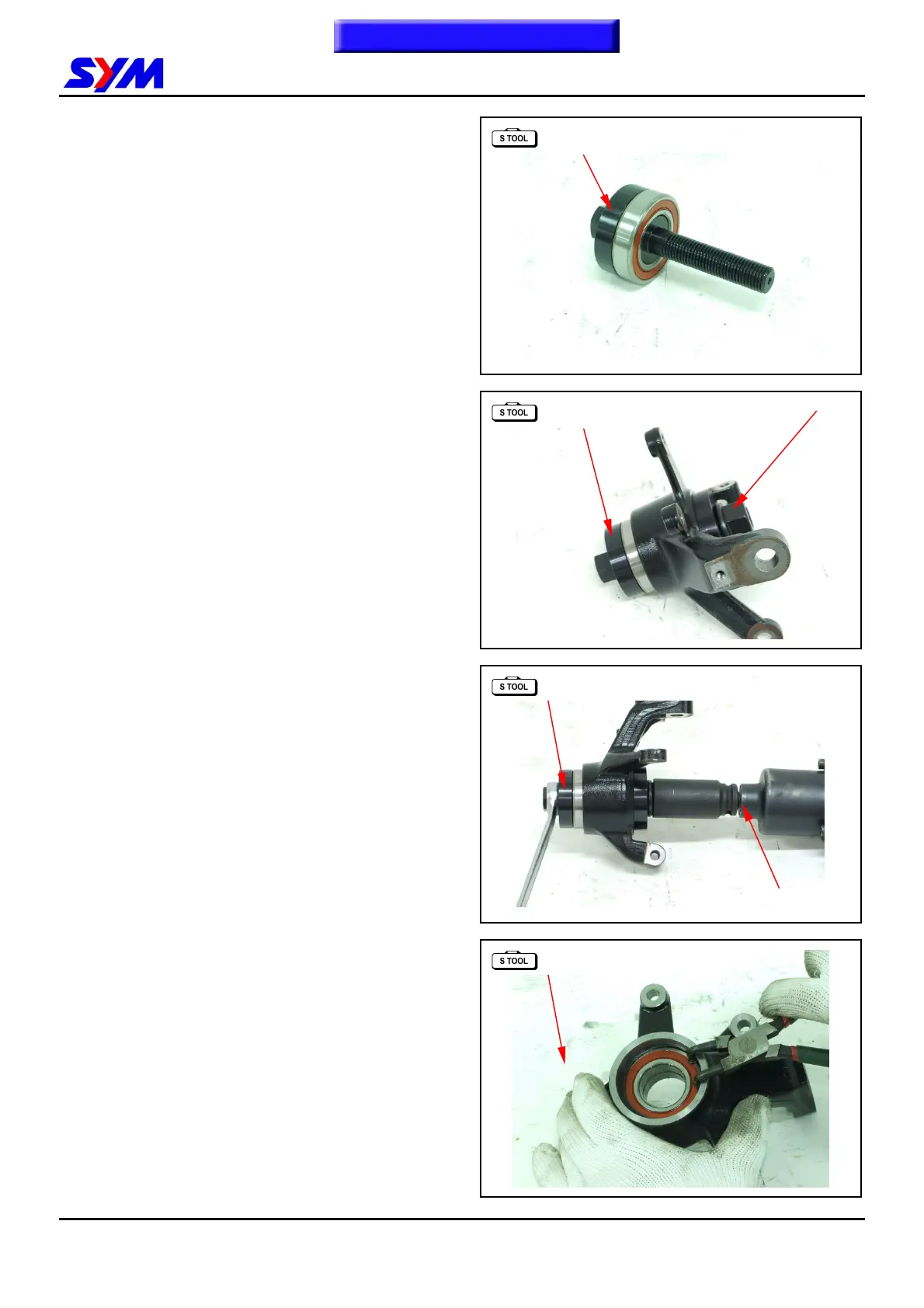 SYM

S TOOL

S TOOL

S TOOL

S TOOL