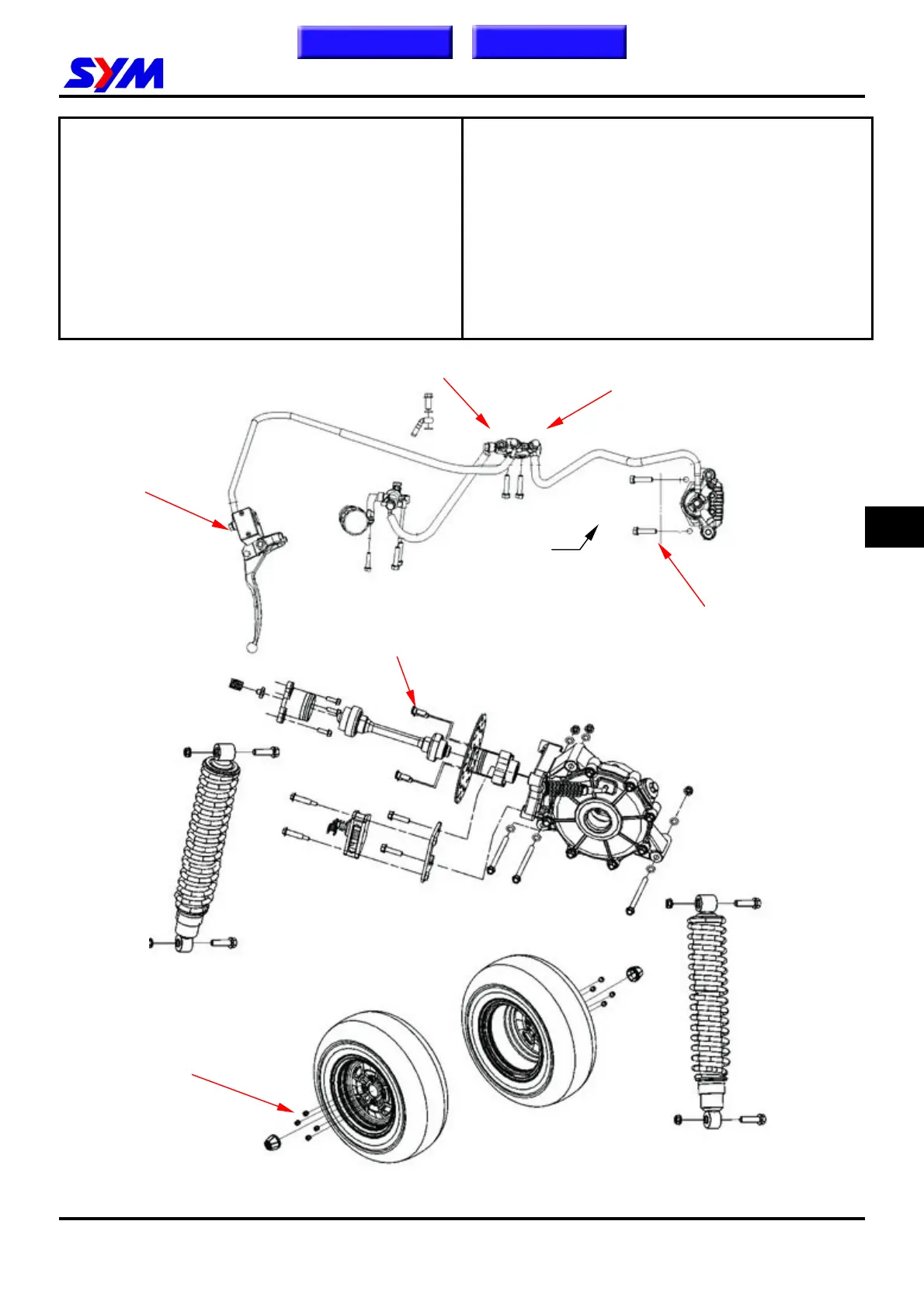 SYM