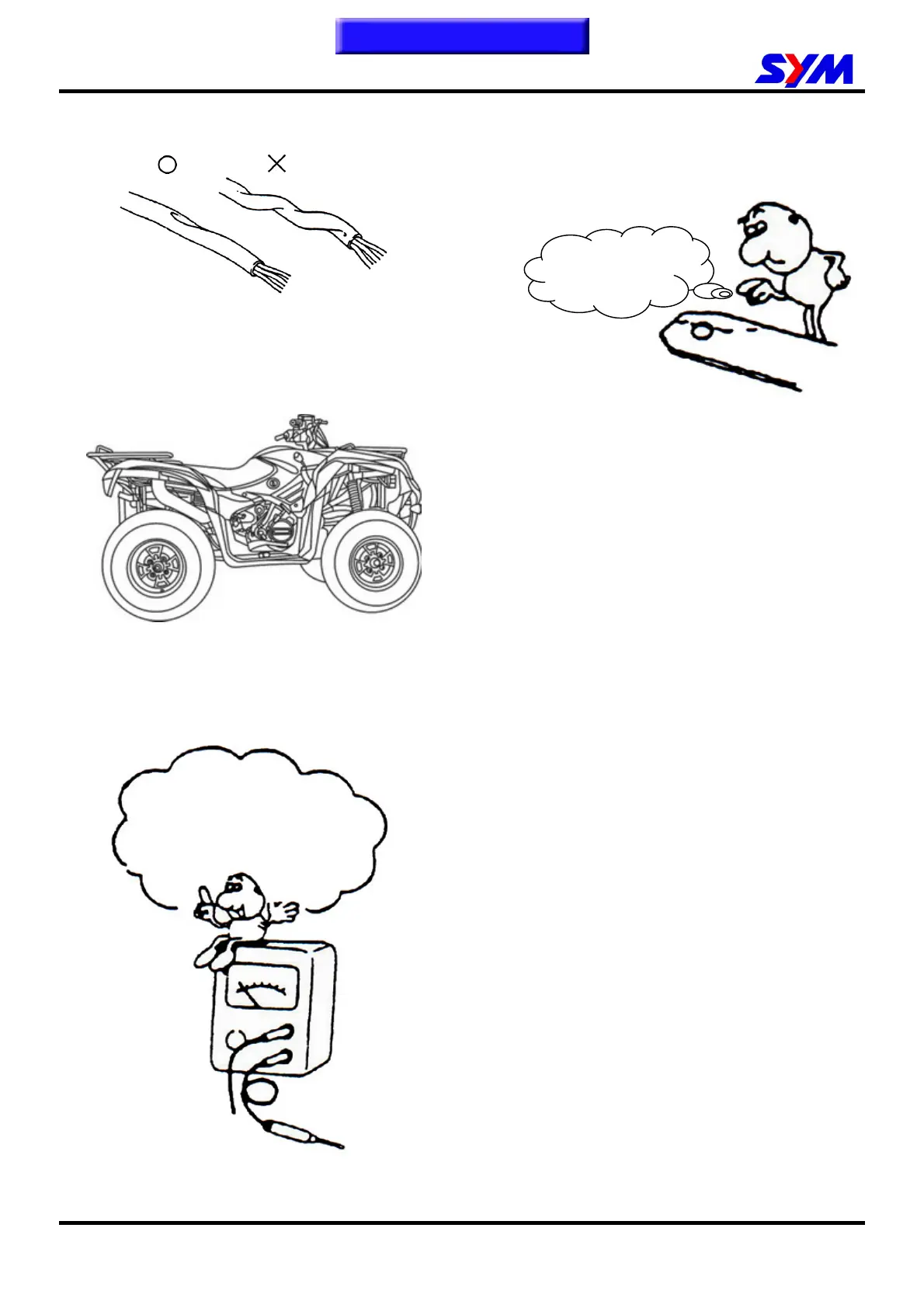 SYM

○ ×