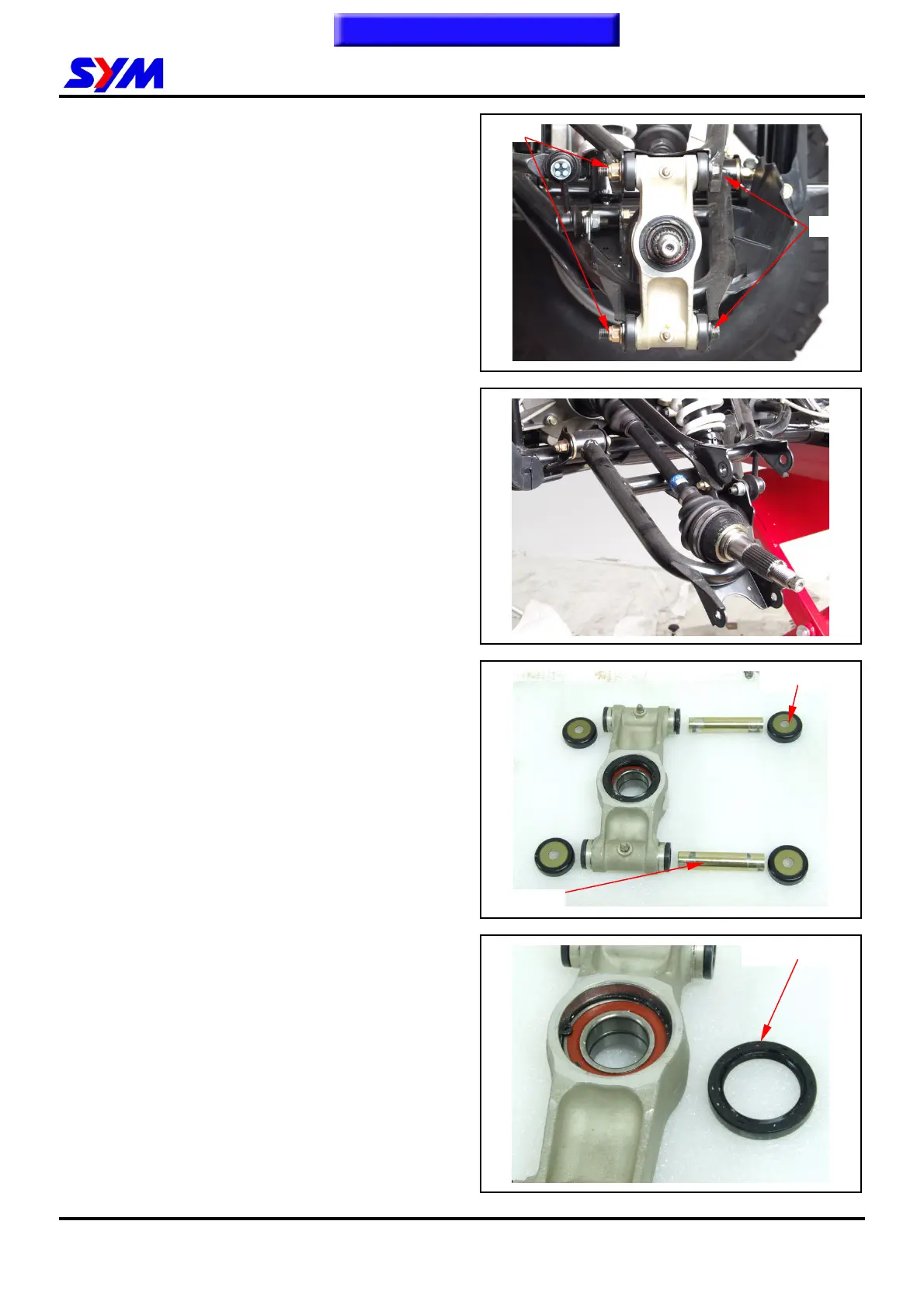 SYM