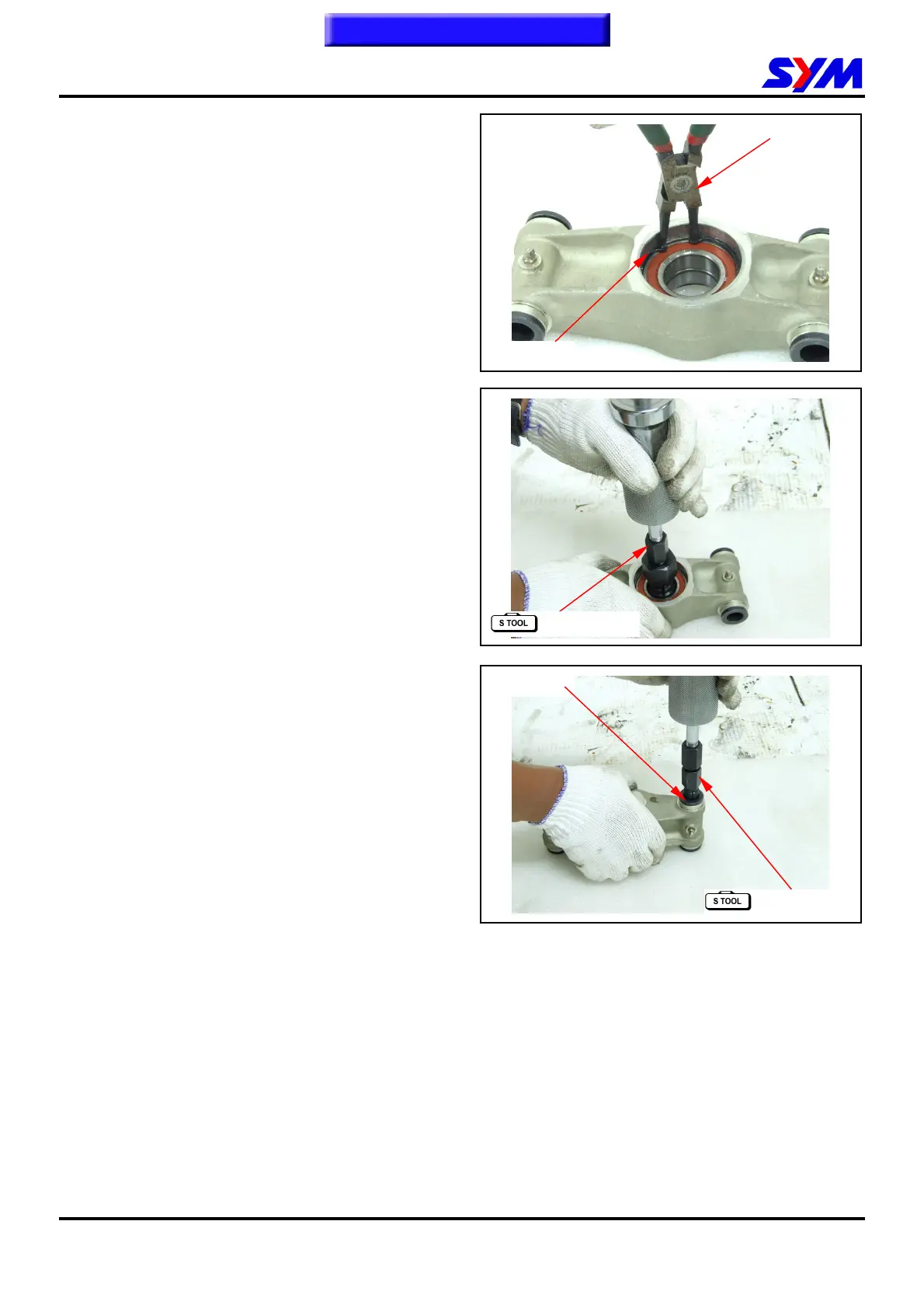 SYM

S TOOL

S TOOL