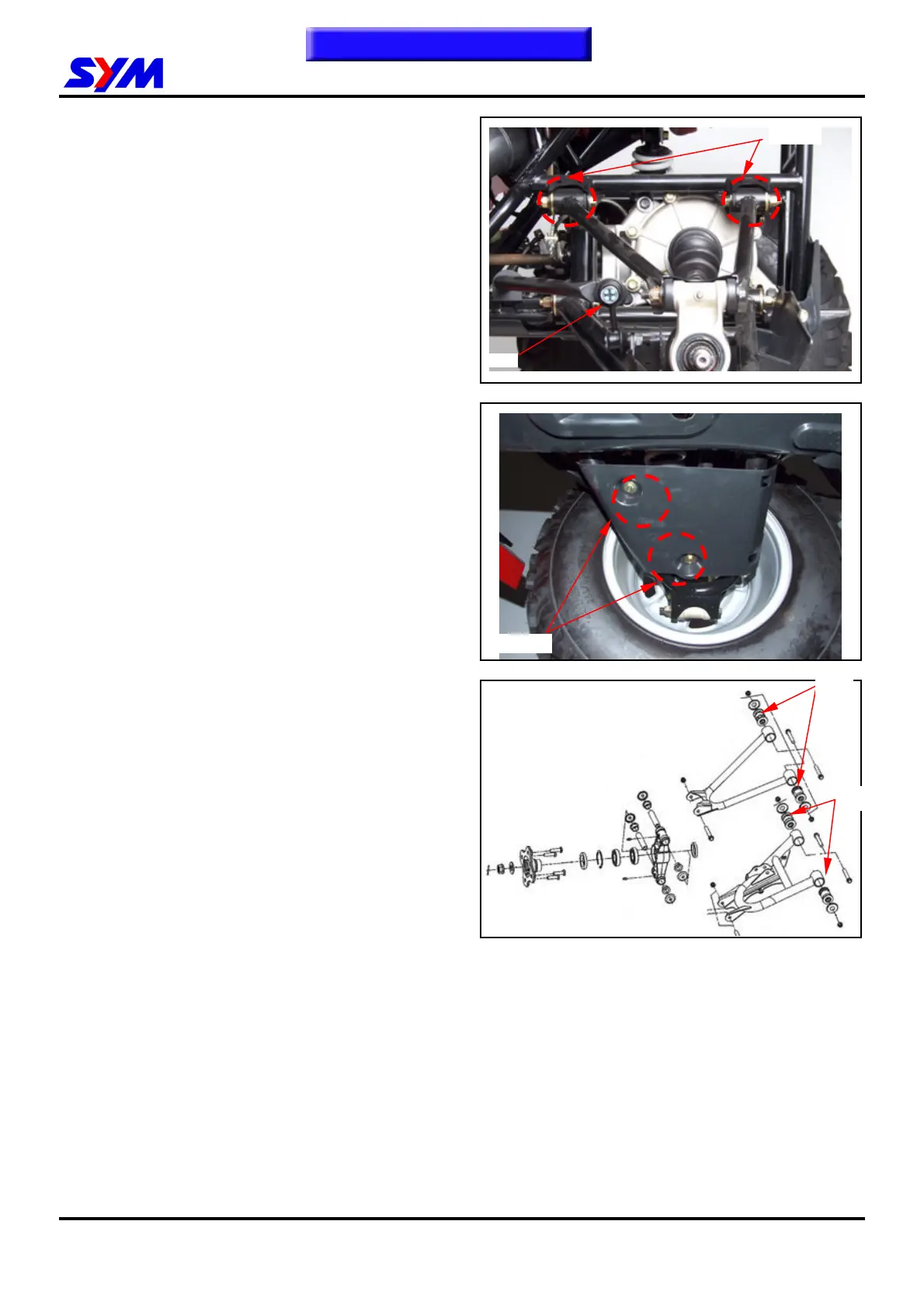 SYM