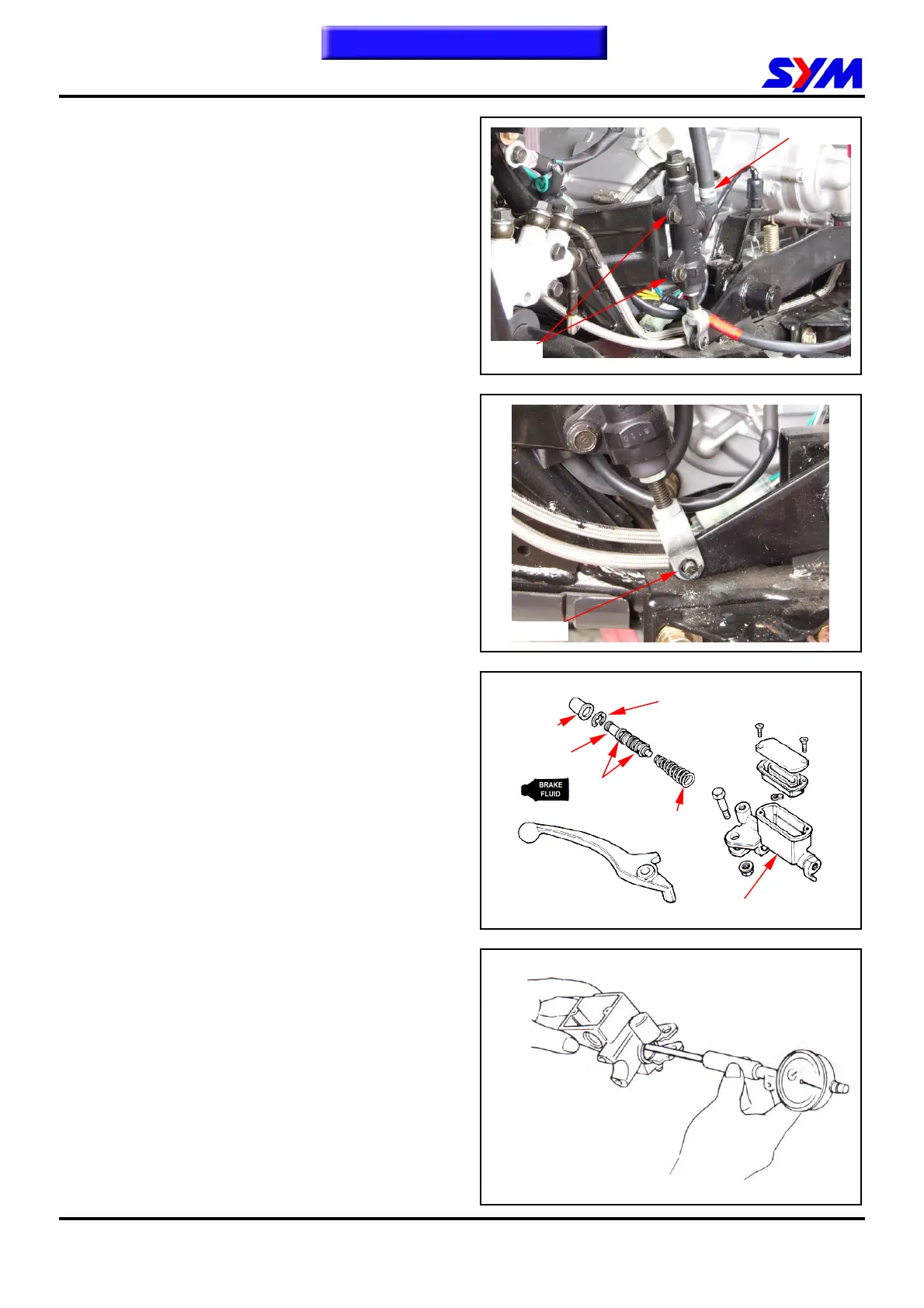 SYM

BRAKE
FLUID