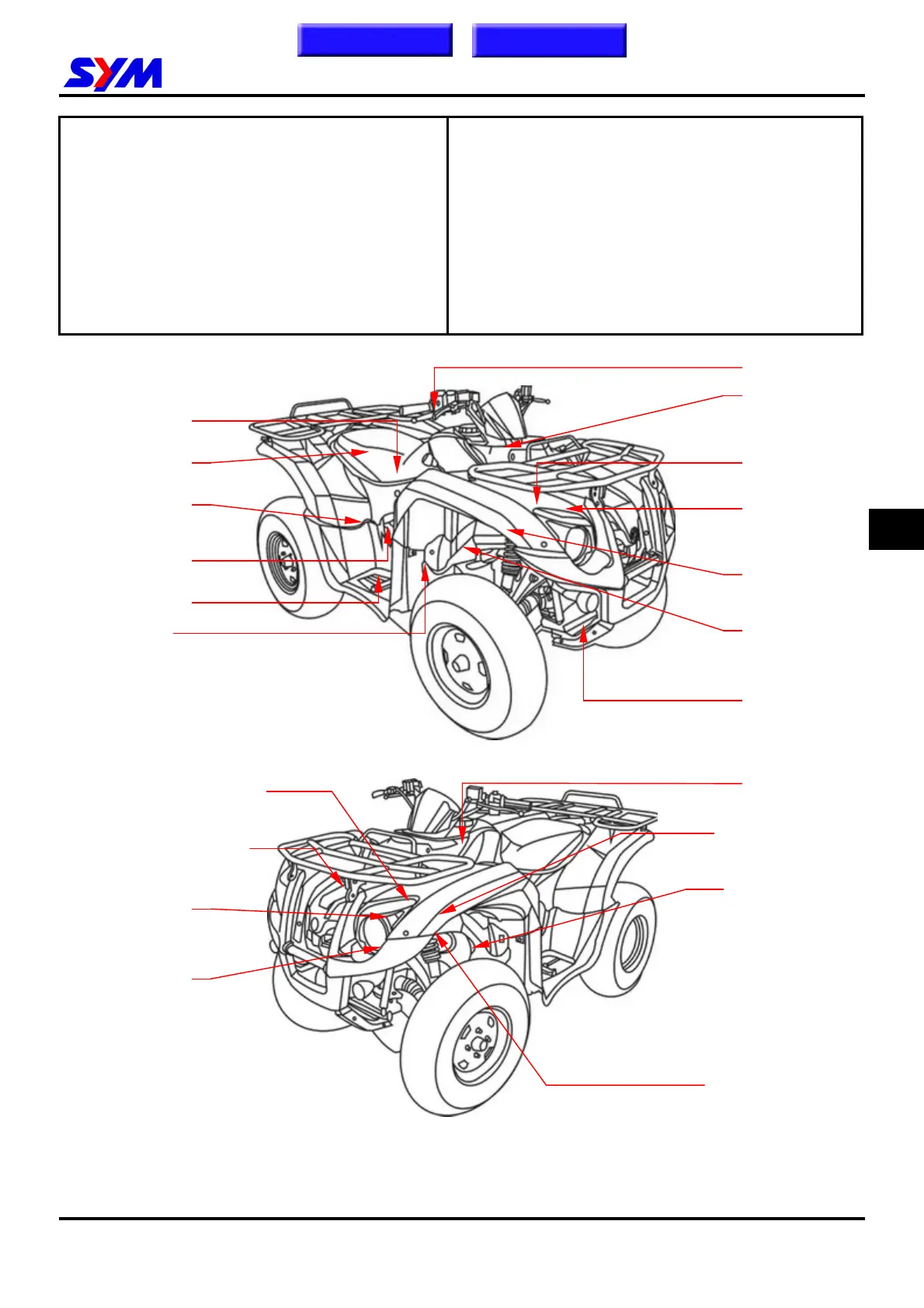 SYM