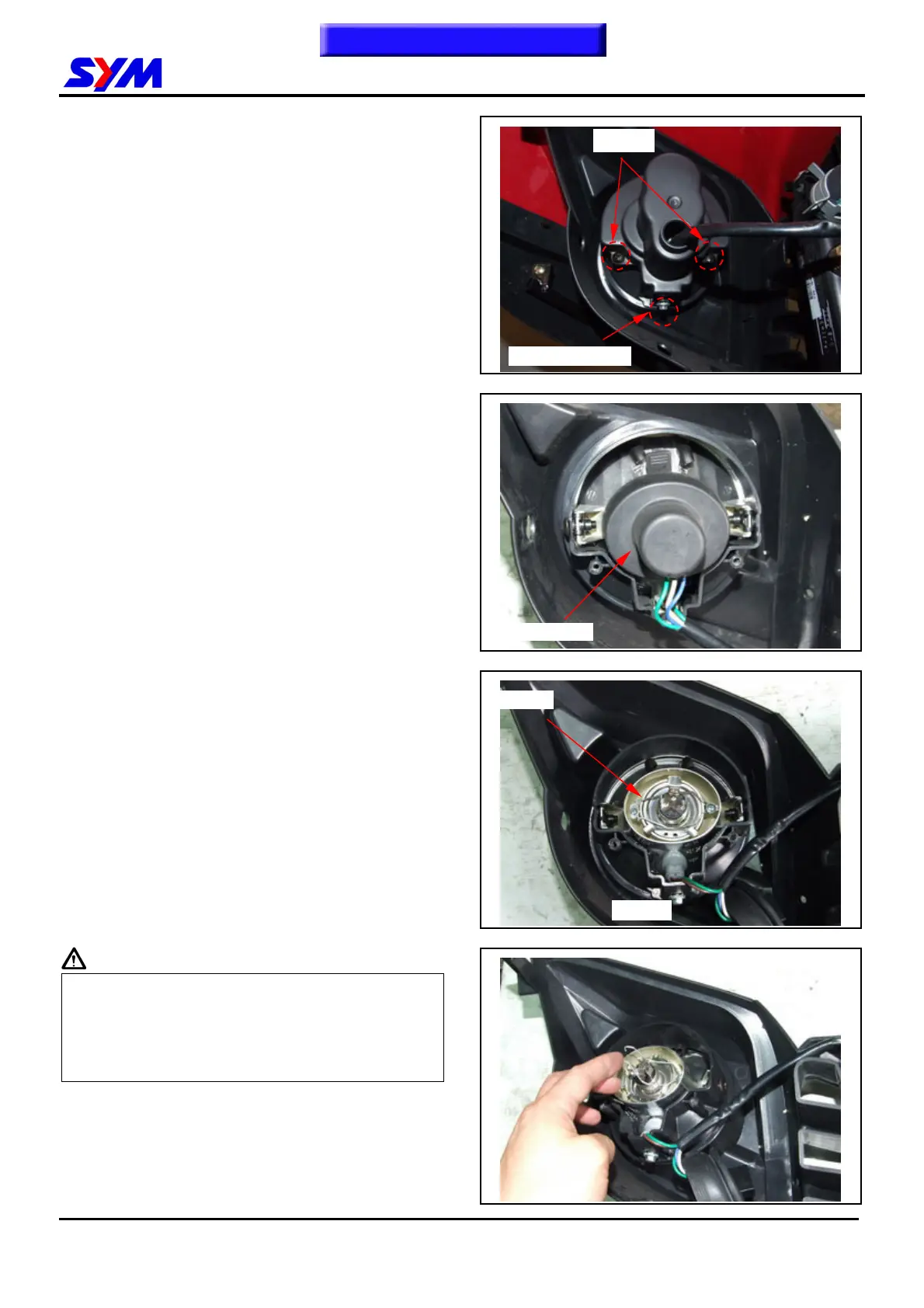 SYM