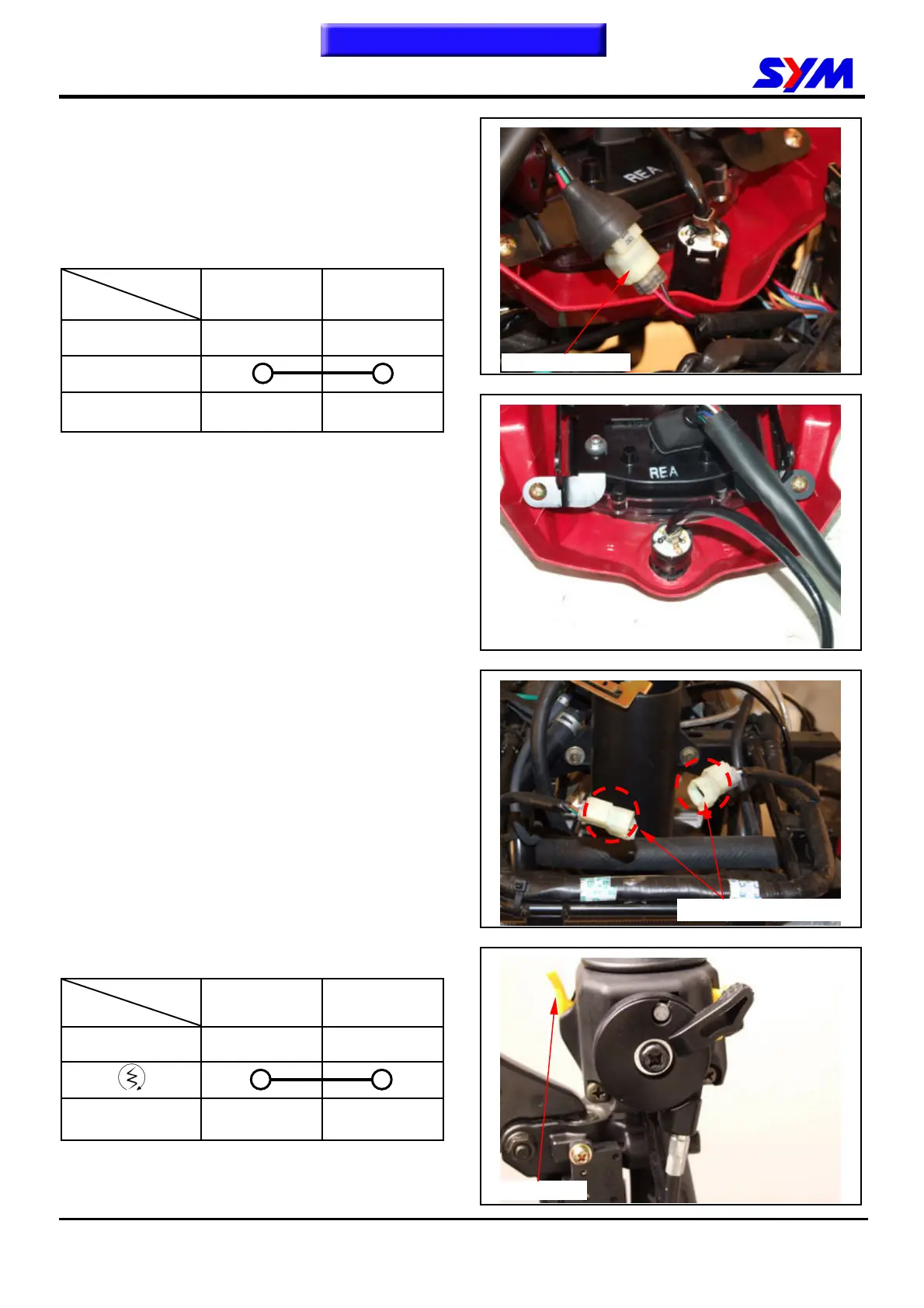 SYM

REA

REA