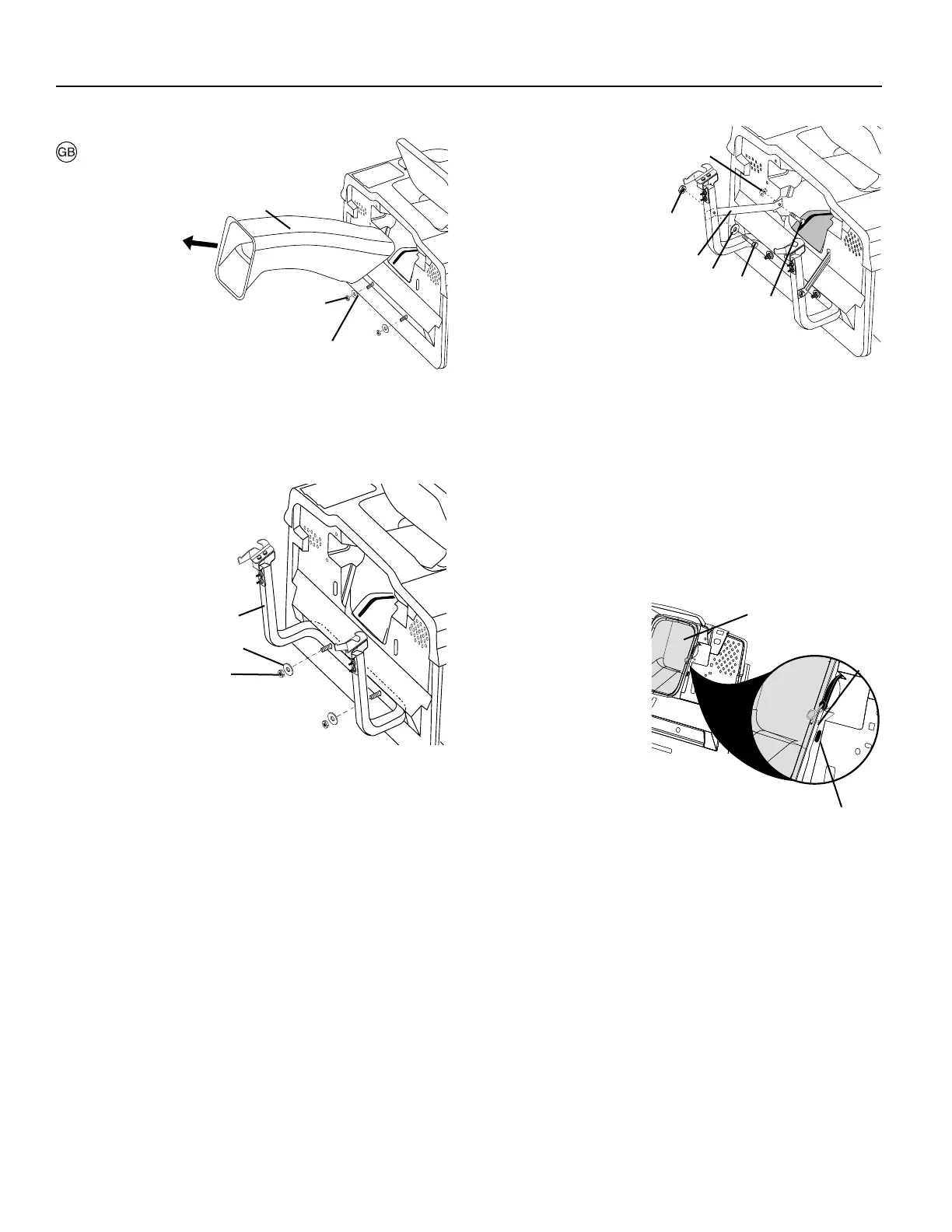 GB