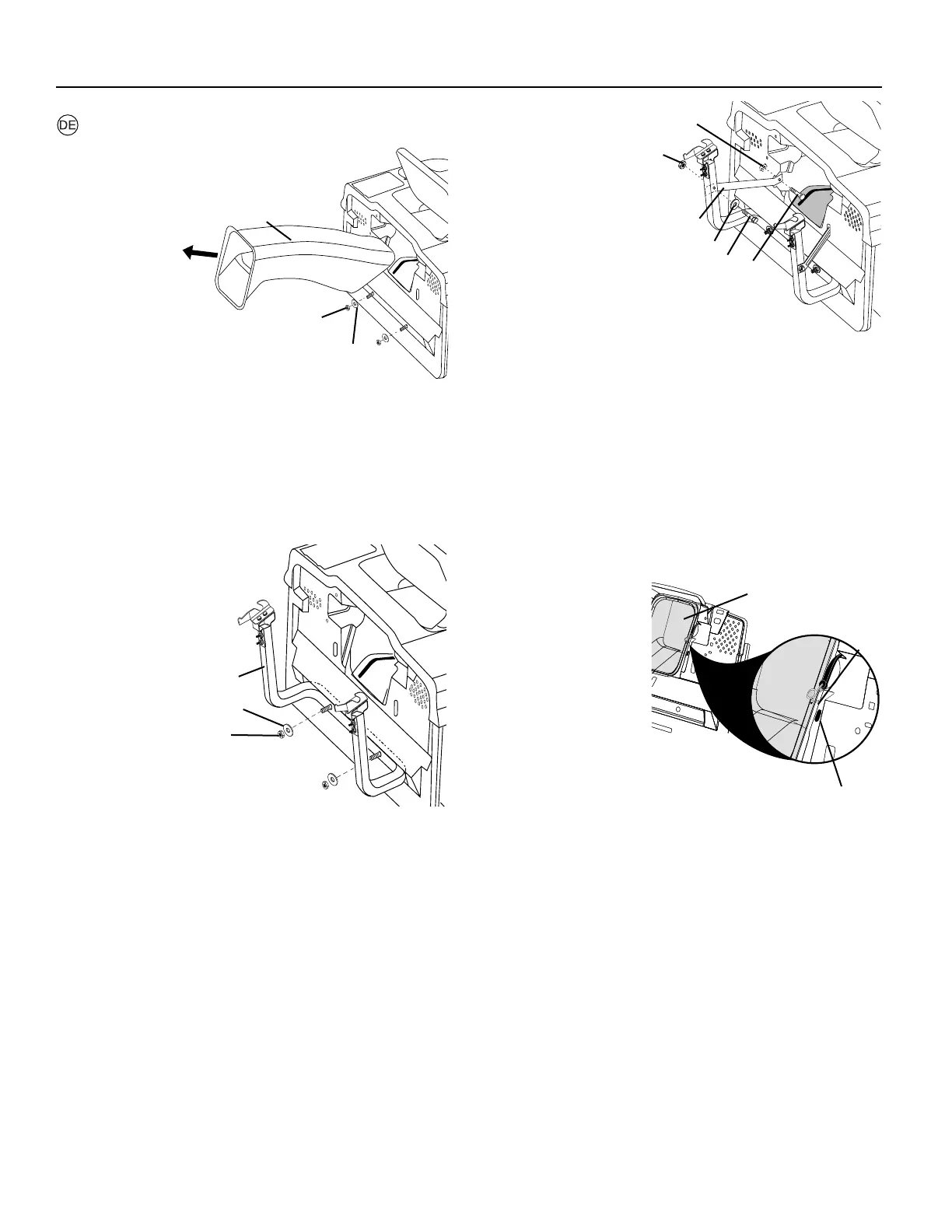 DE