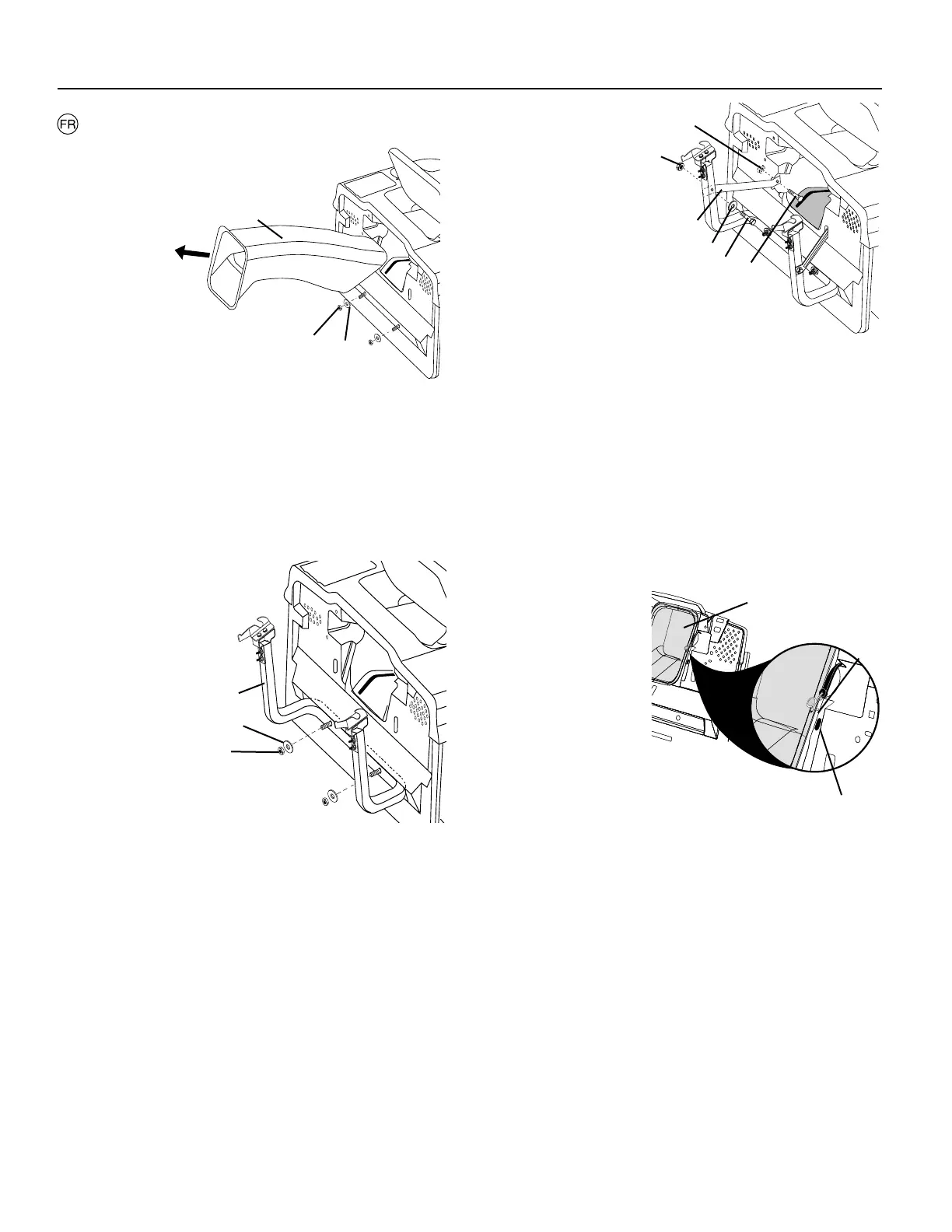 FR