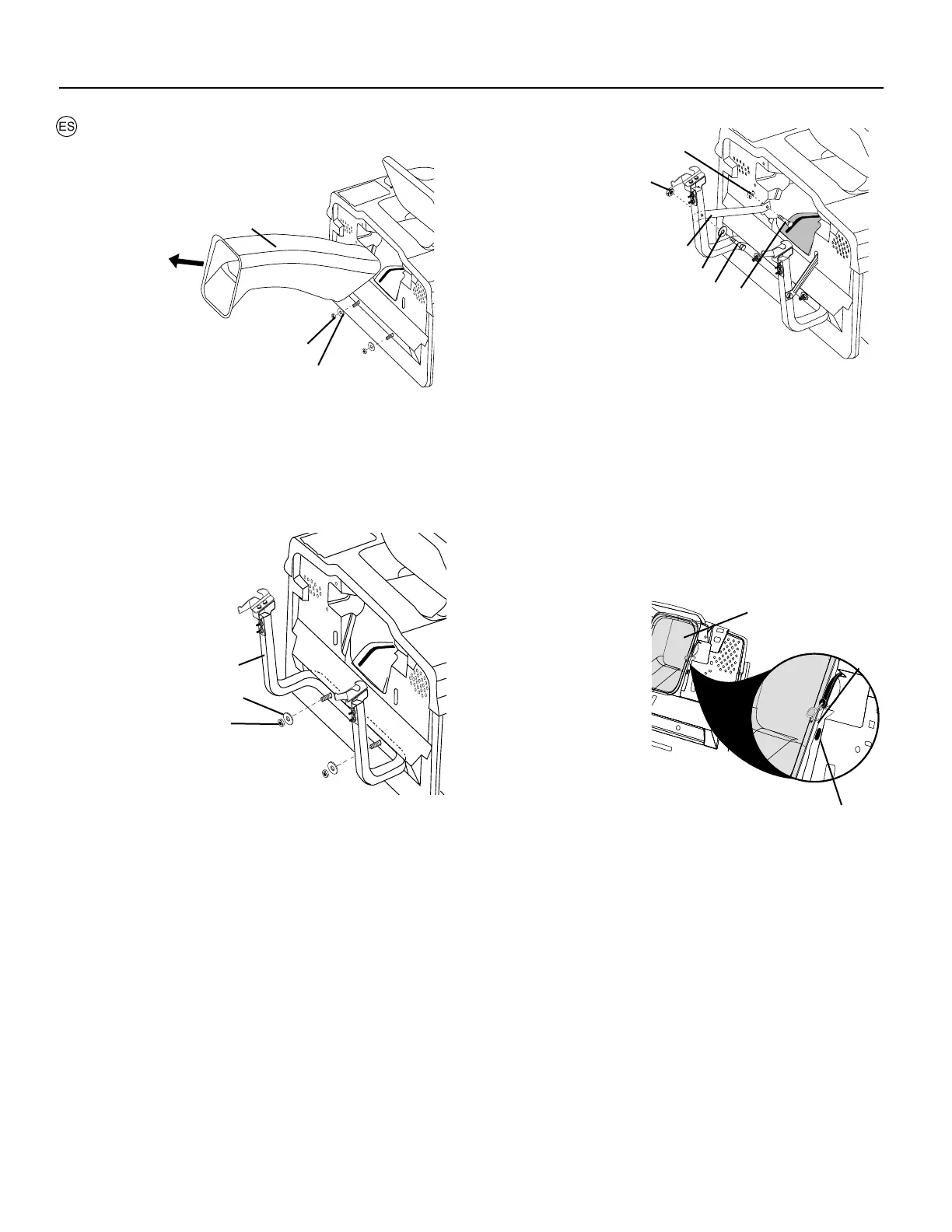 ES