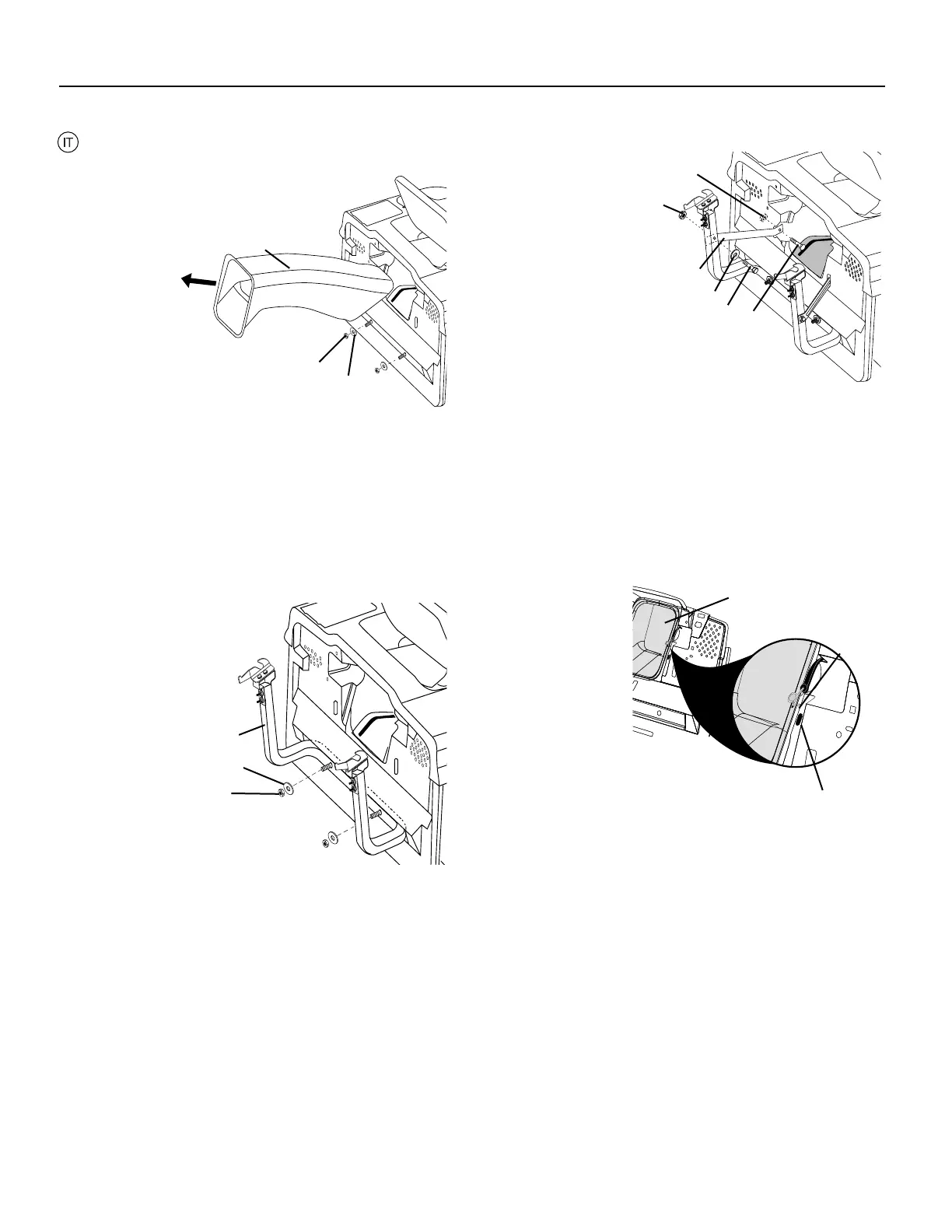 IT