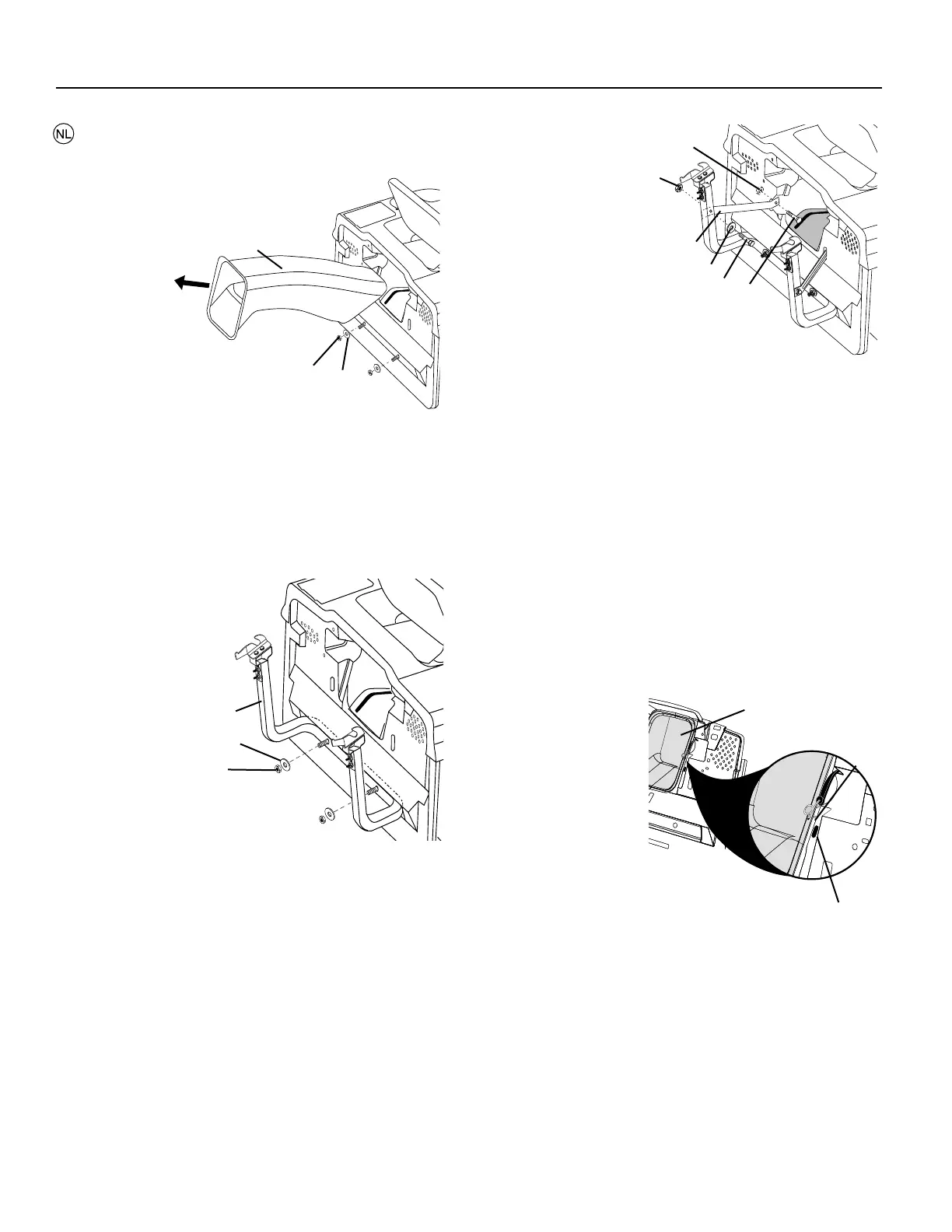 NL