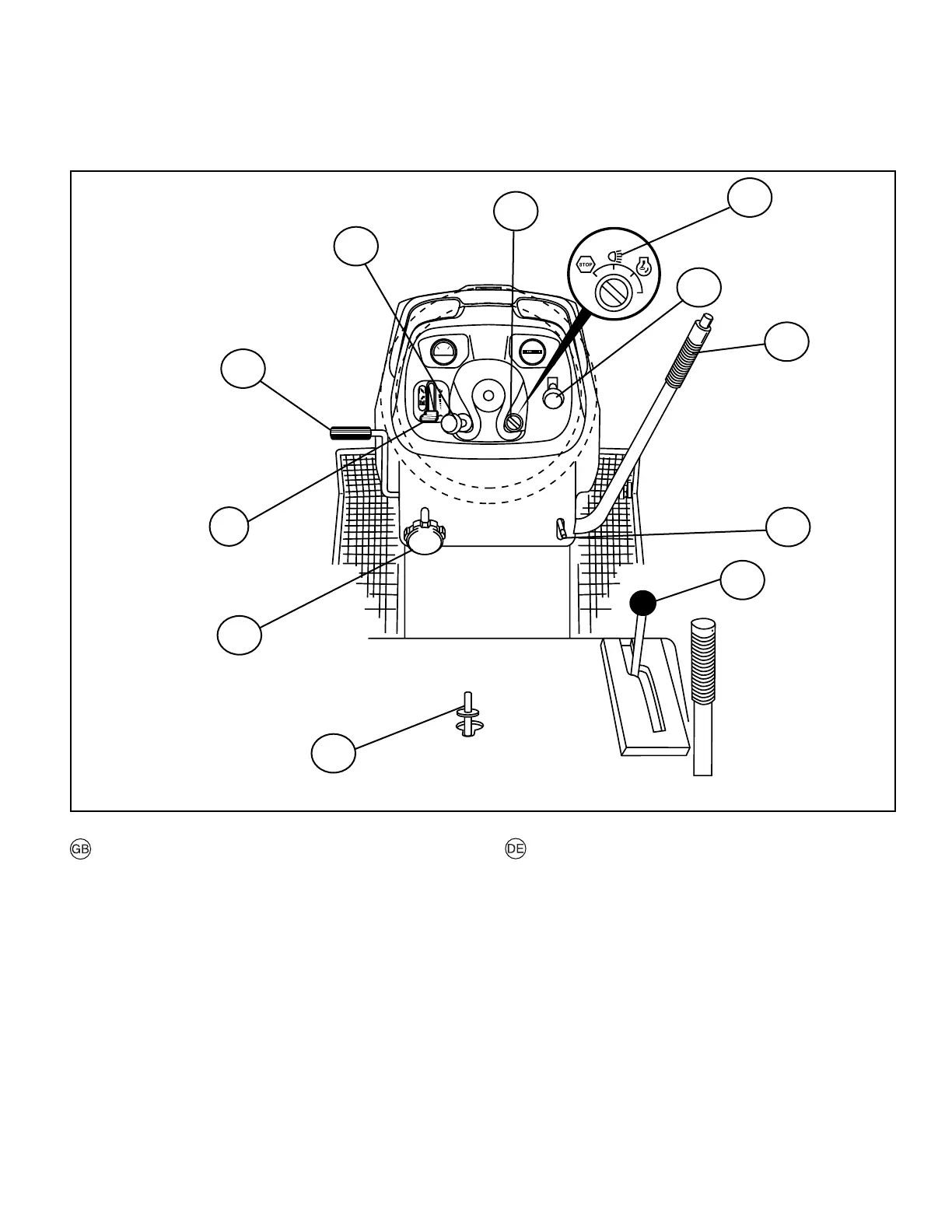 STOP

GB

DE