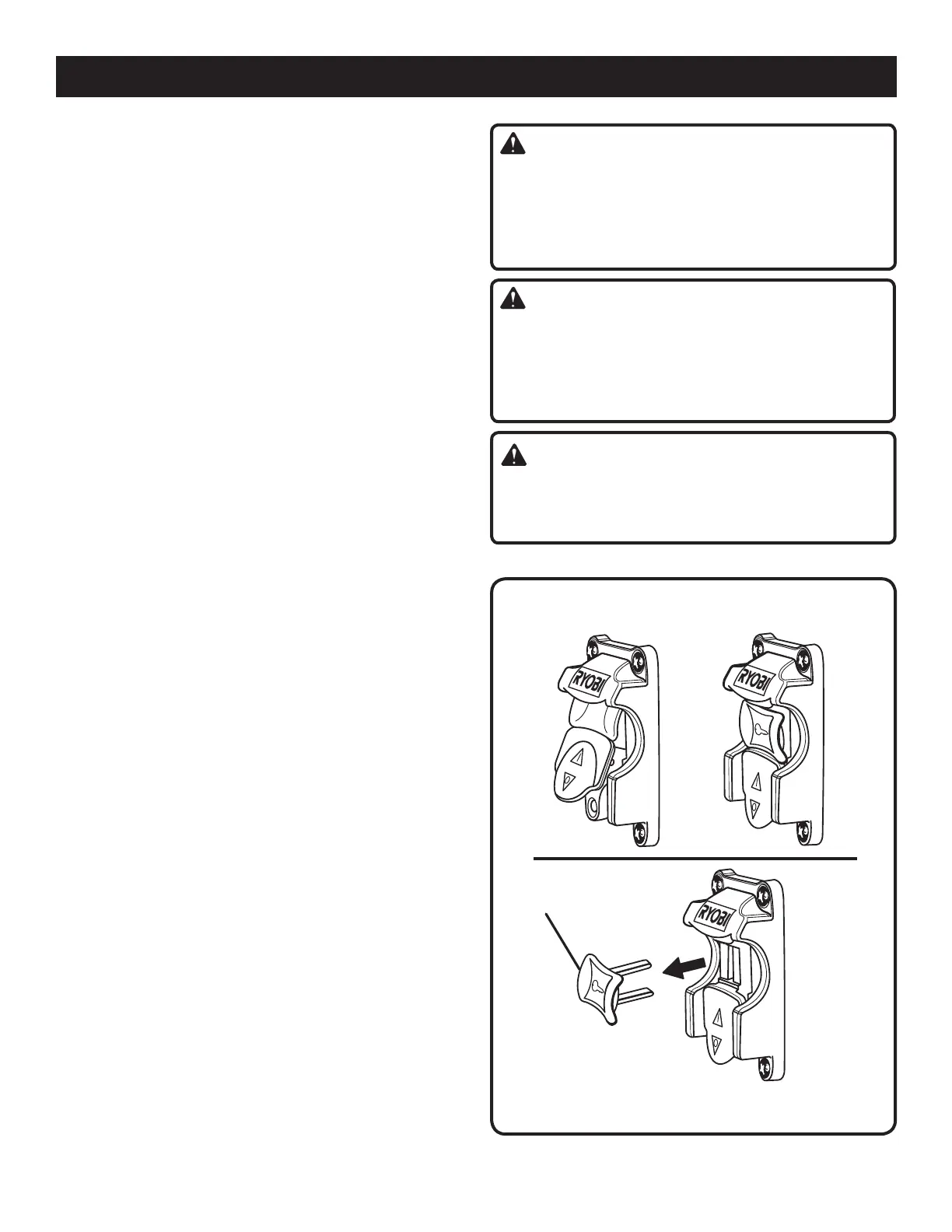 RYOBI

RYOBI

RYOBI