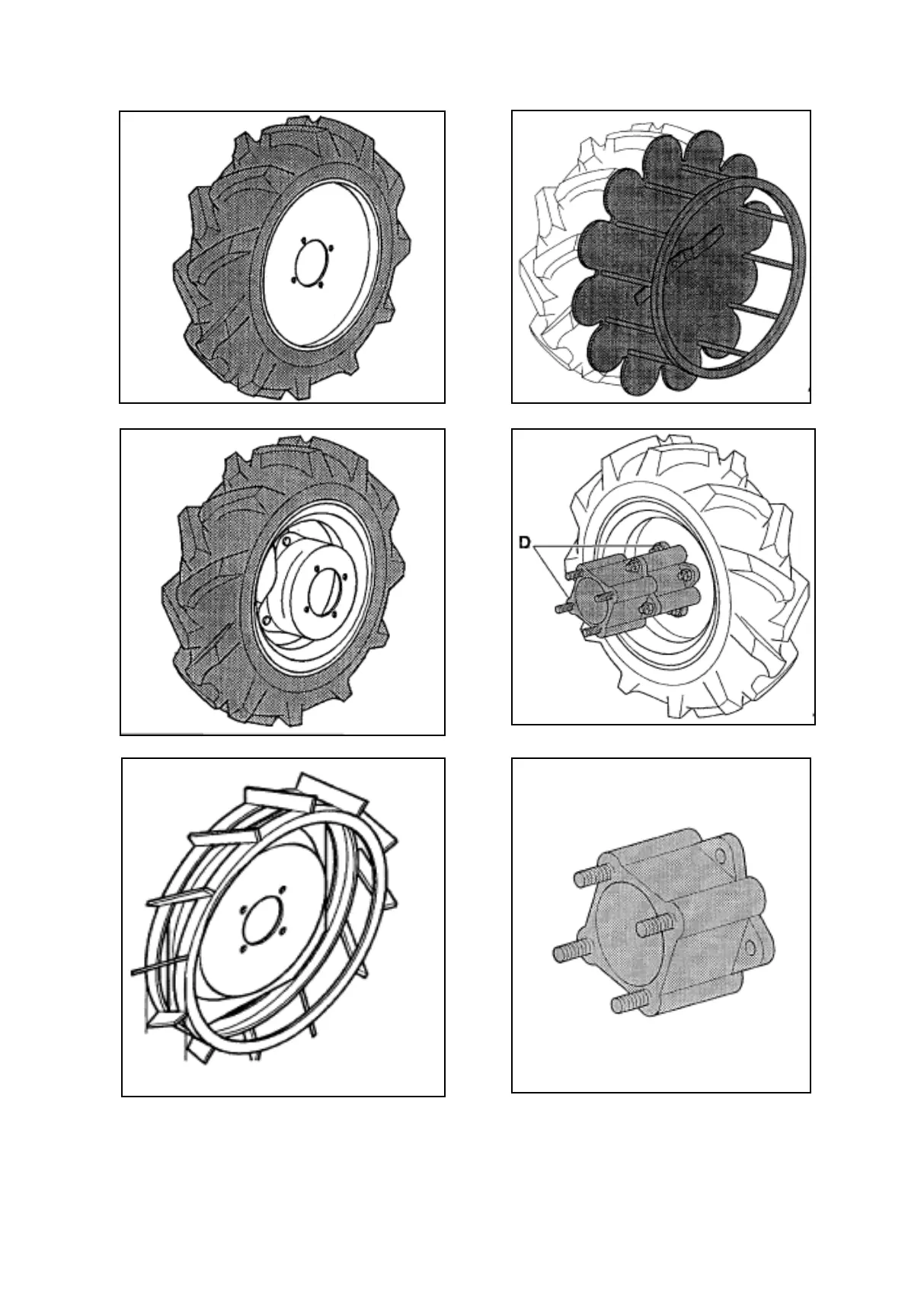 D