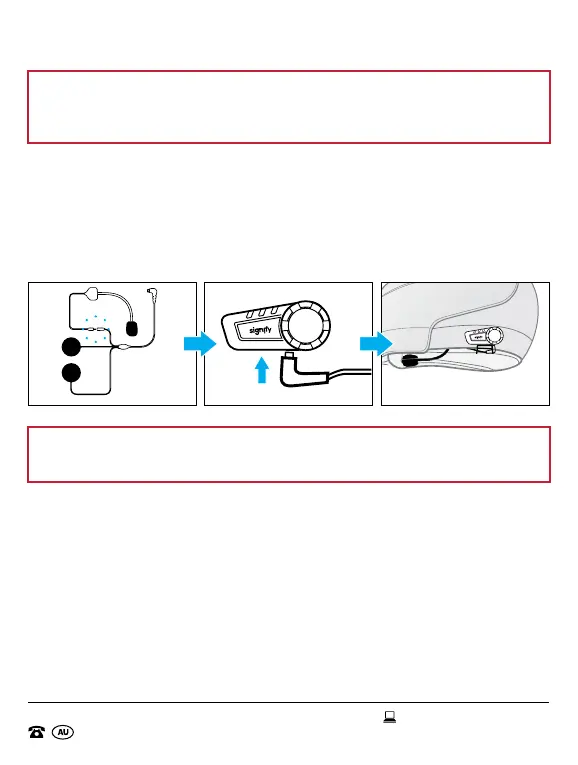 signify

AU