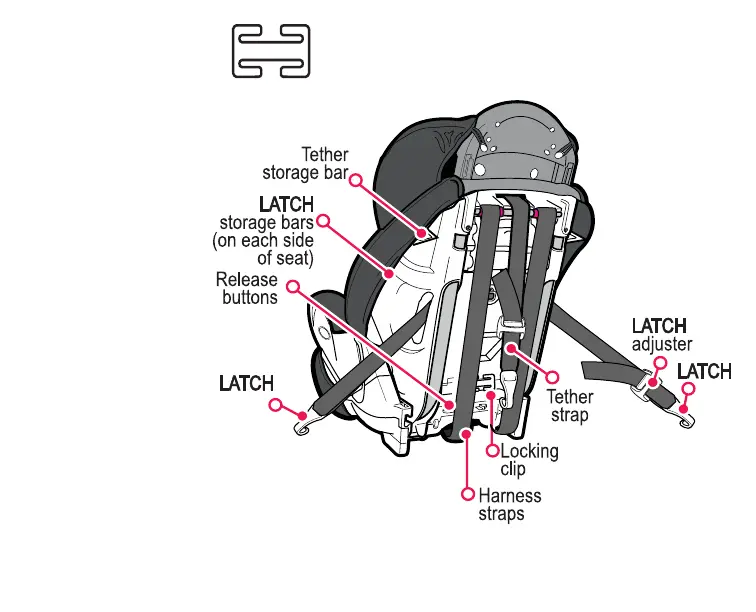 Tether storage bar

LATCH storage bars (on each side of seat)

Release buttons

LATCH

LATCH adjuster

LATCH

Tether strap

Locking clip

Harness straps