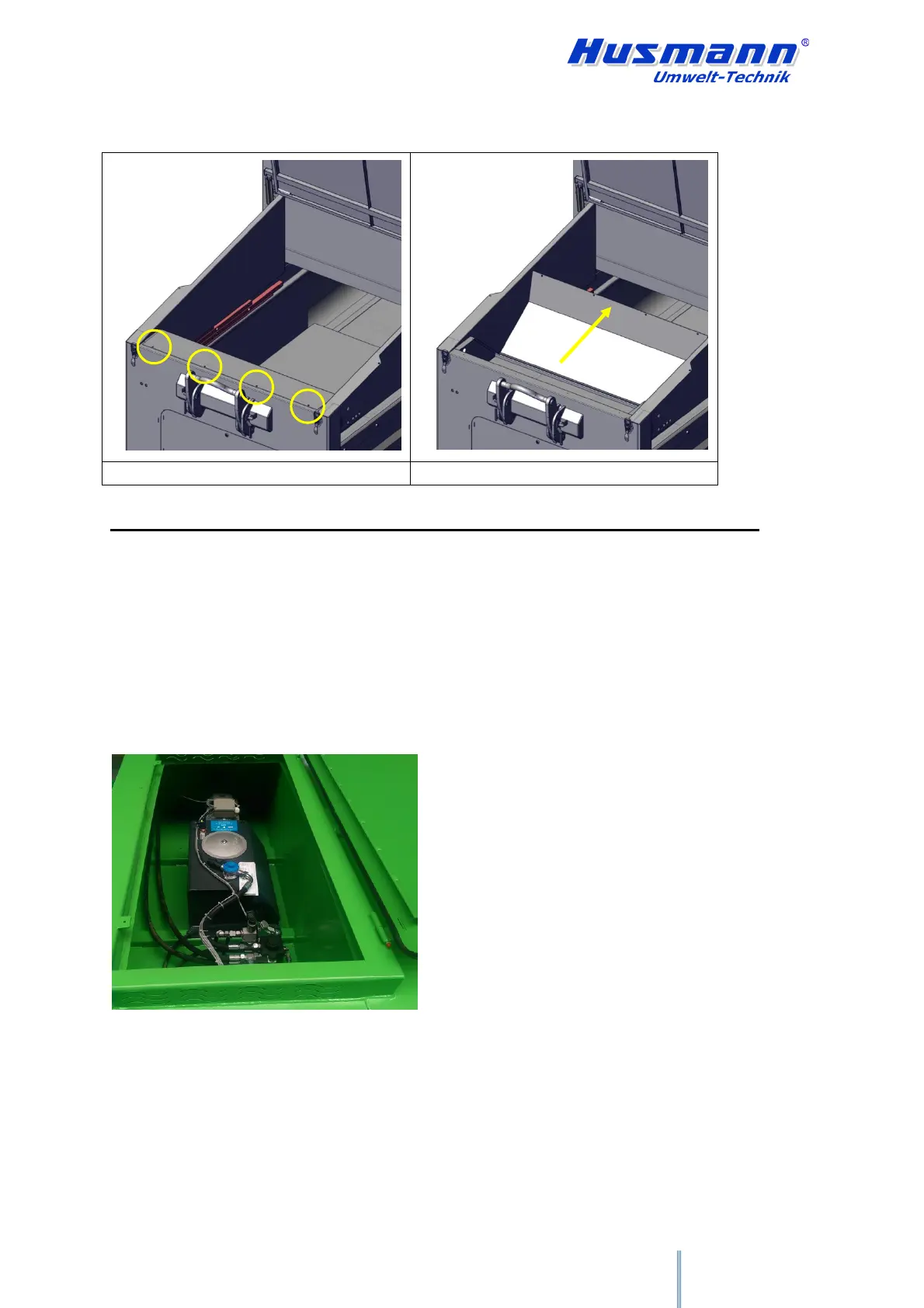 Husmann®
Umwelt-Technik