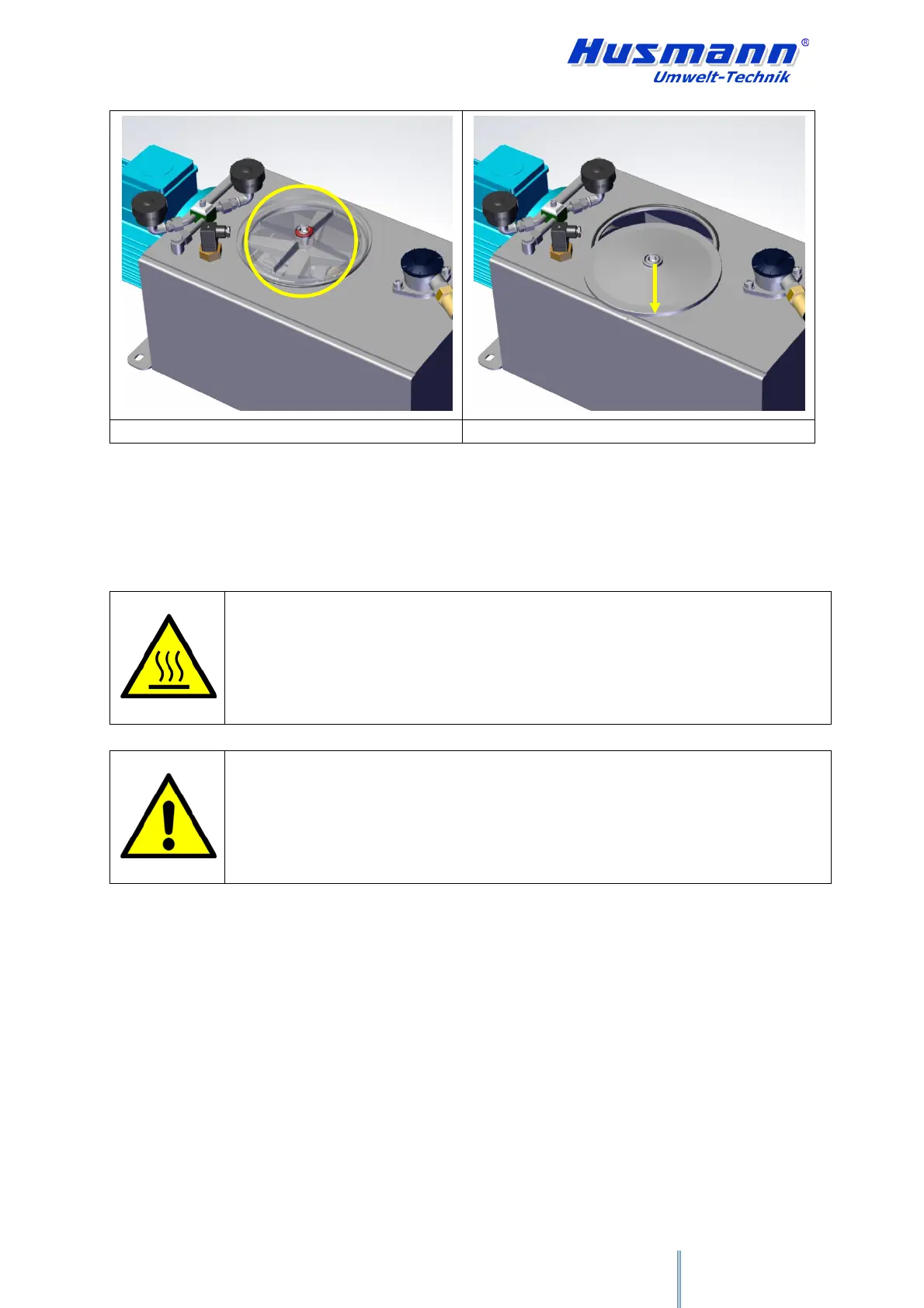 Husmann®
Umwelt-Technik