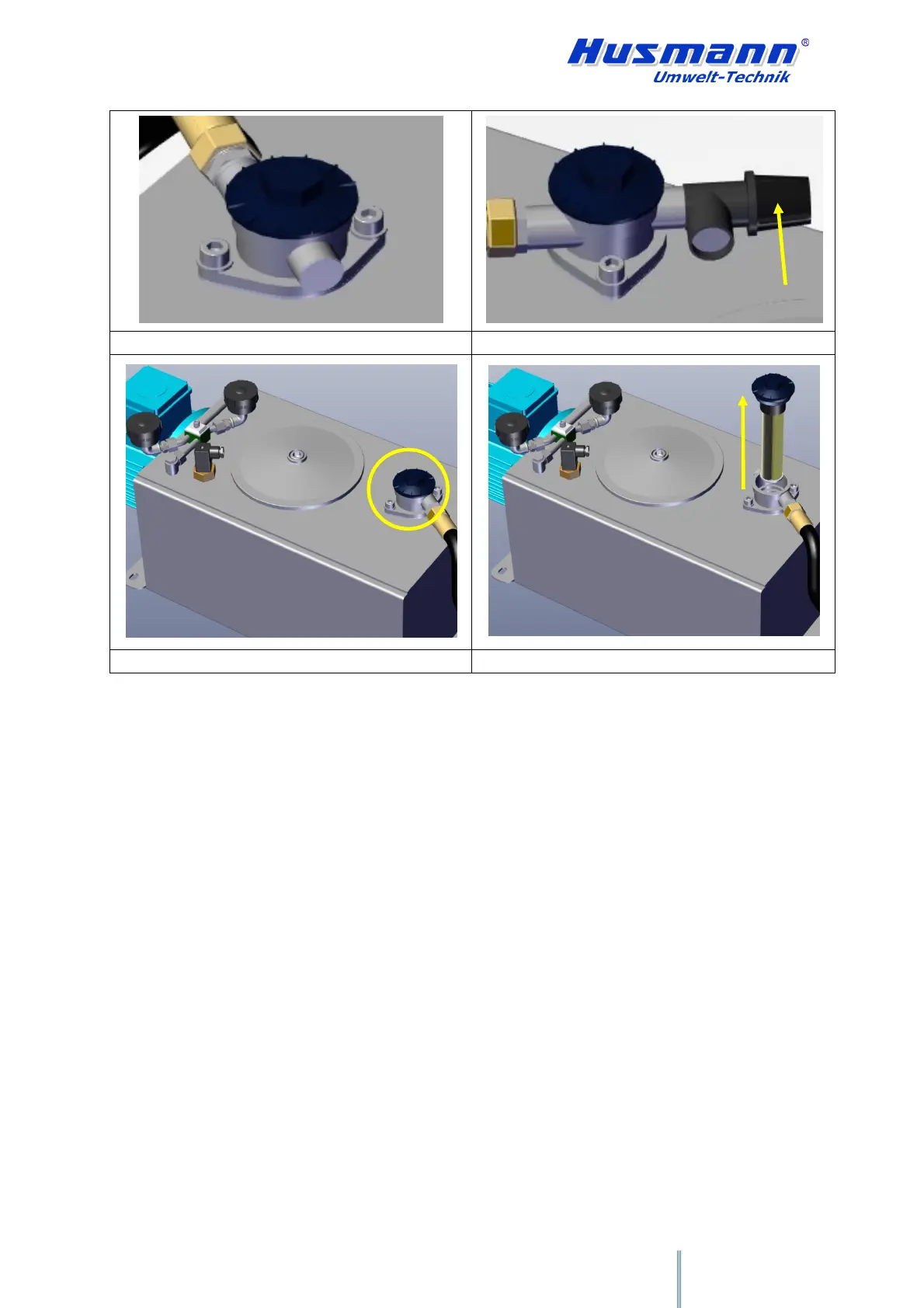 Husmann®
Umwelt-Technik