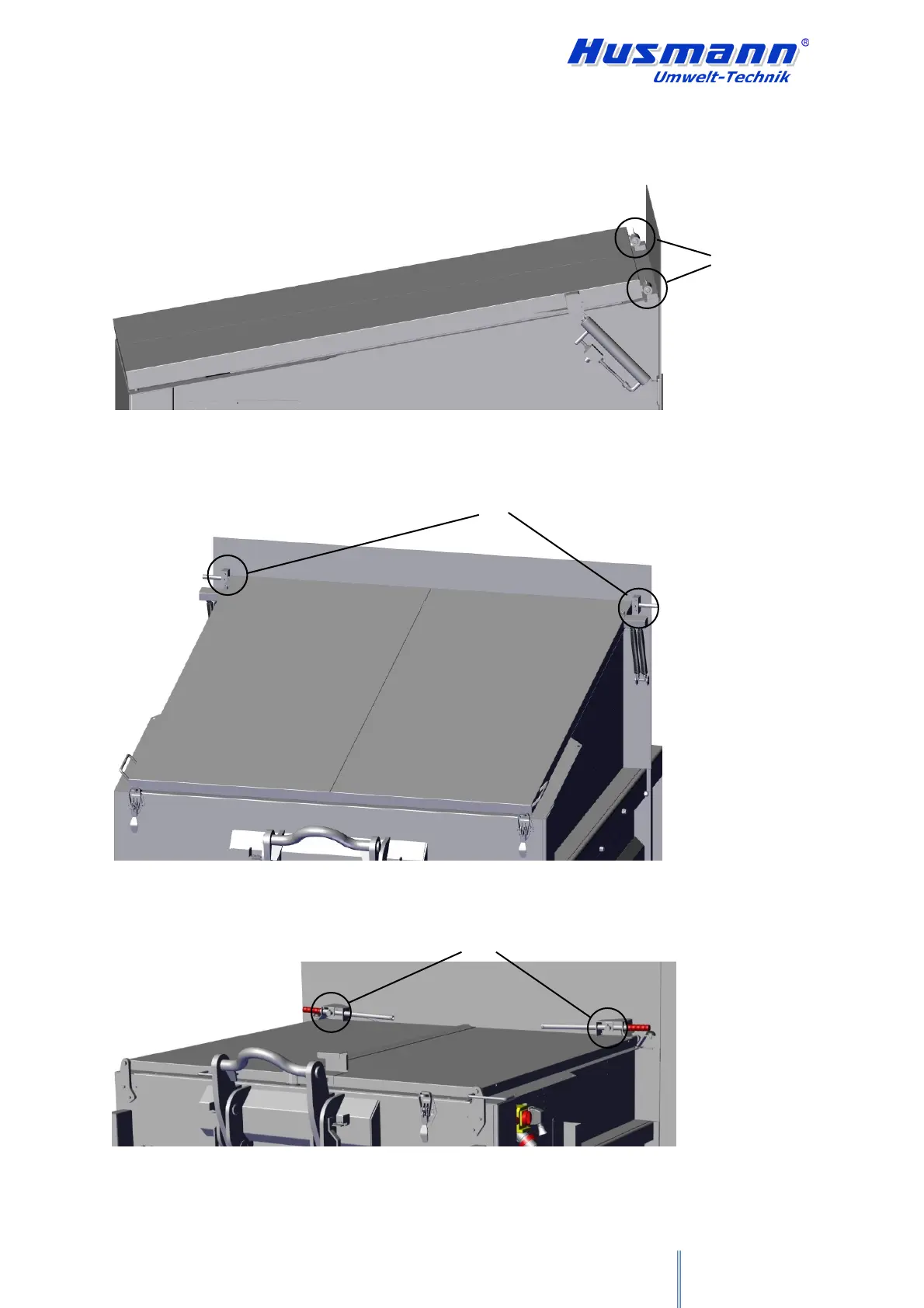 Husmann®
Umwelt-Technik