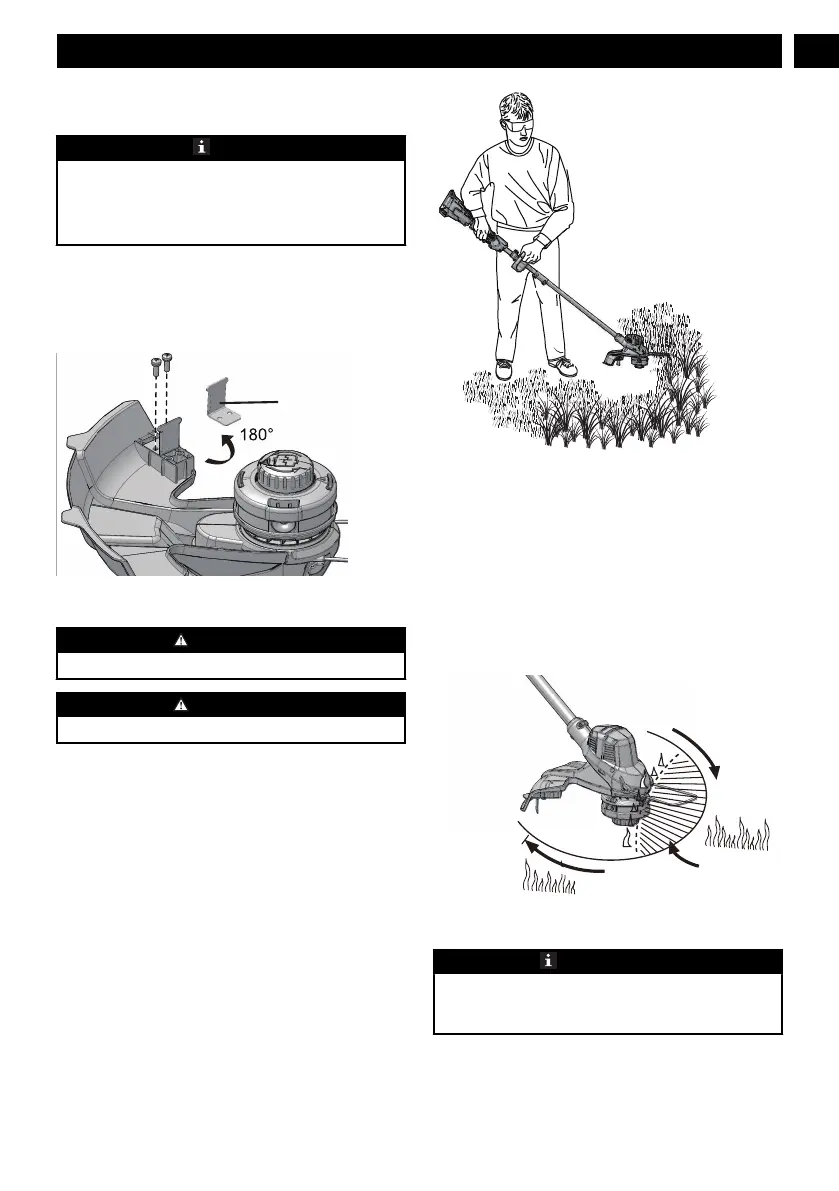 180°