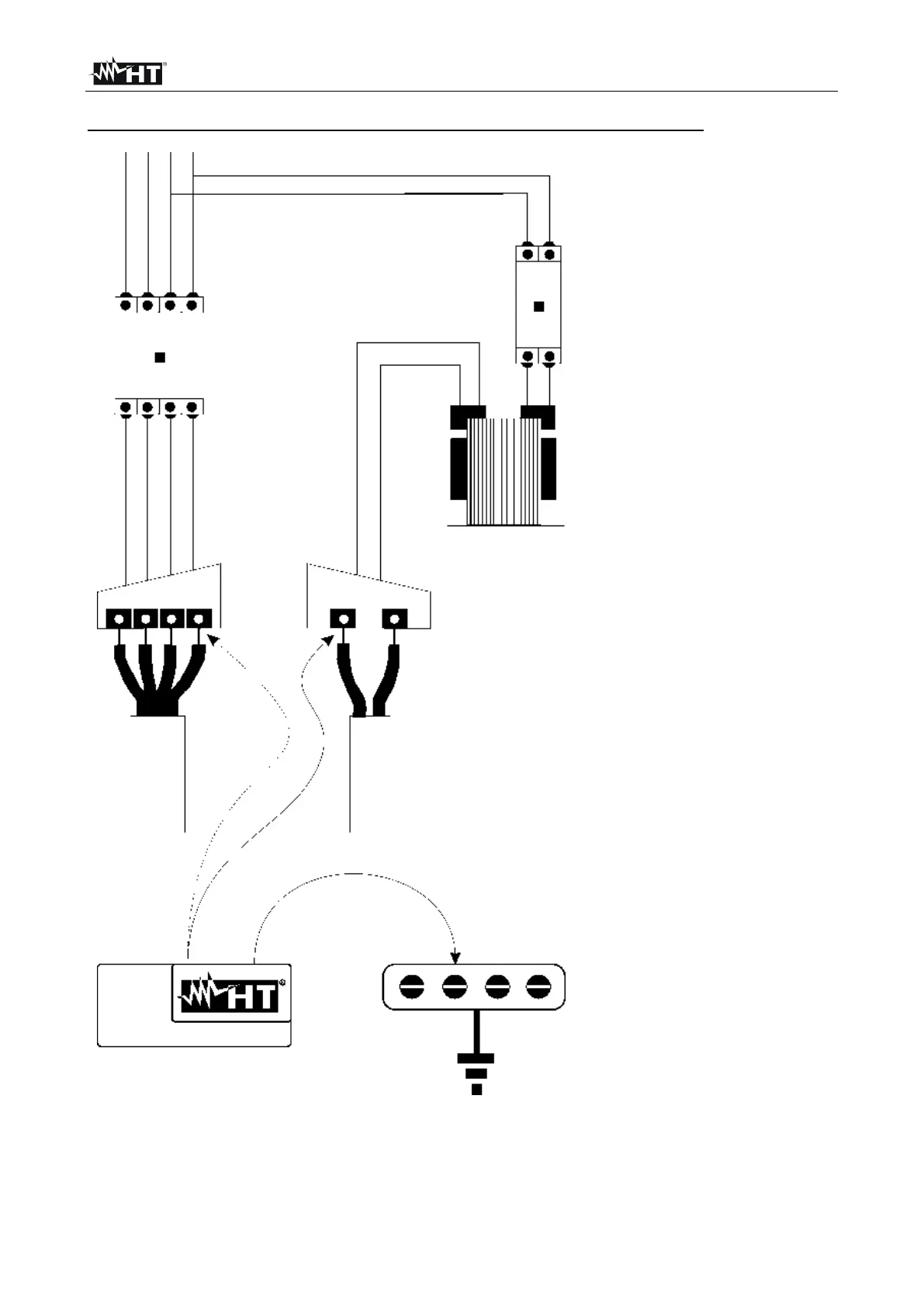 HT

HT