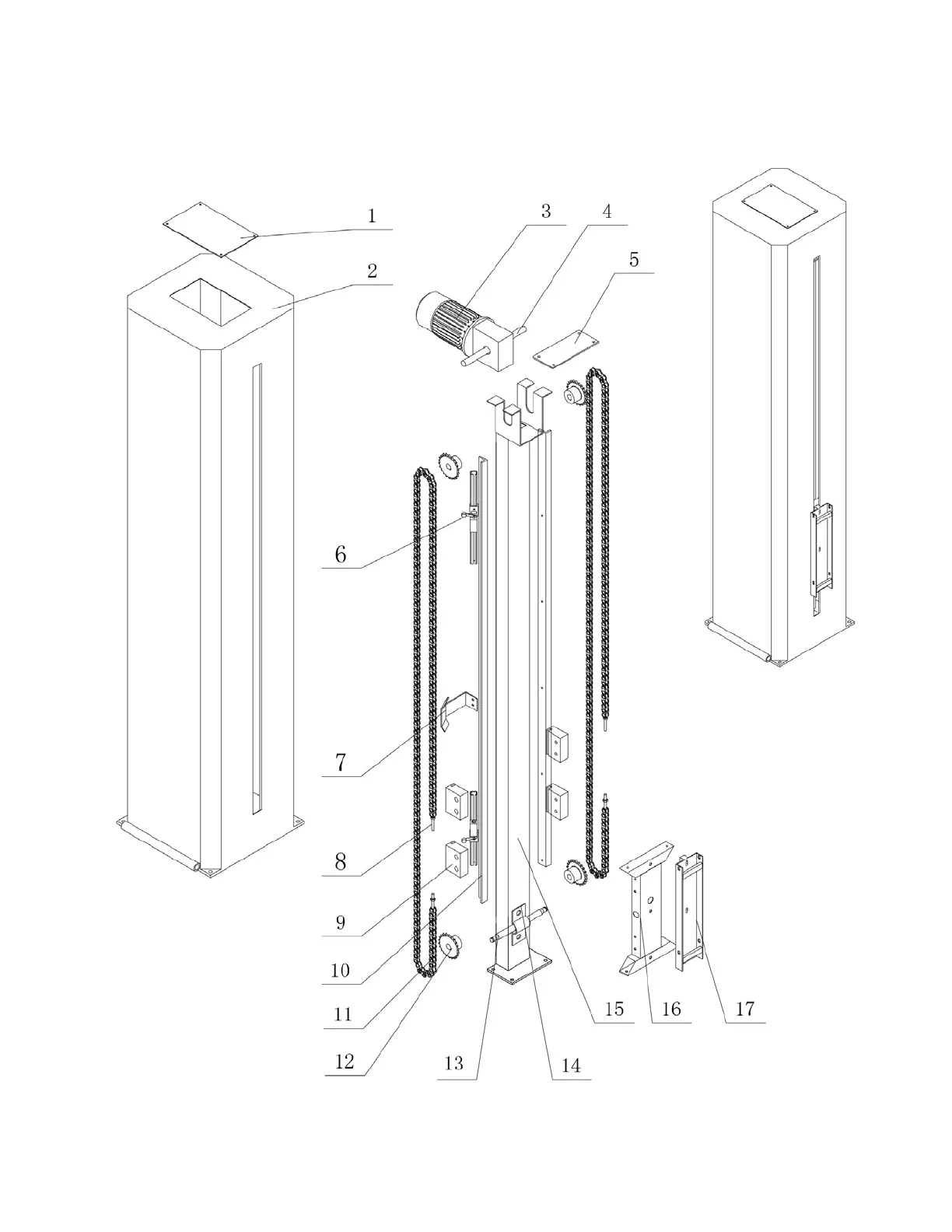 1
2
3
4
5
6
7
8
9
10
11
12
13
14
15
16
17