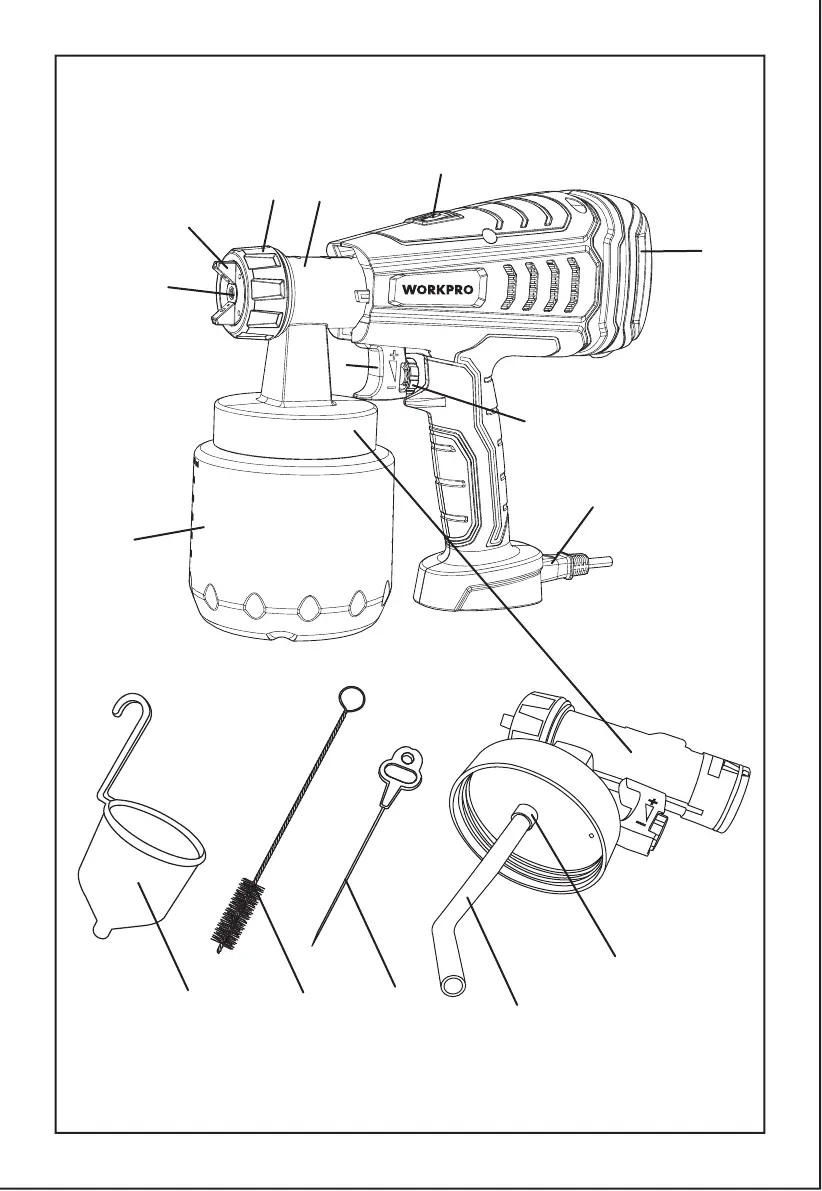 WORKPRO