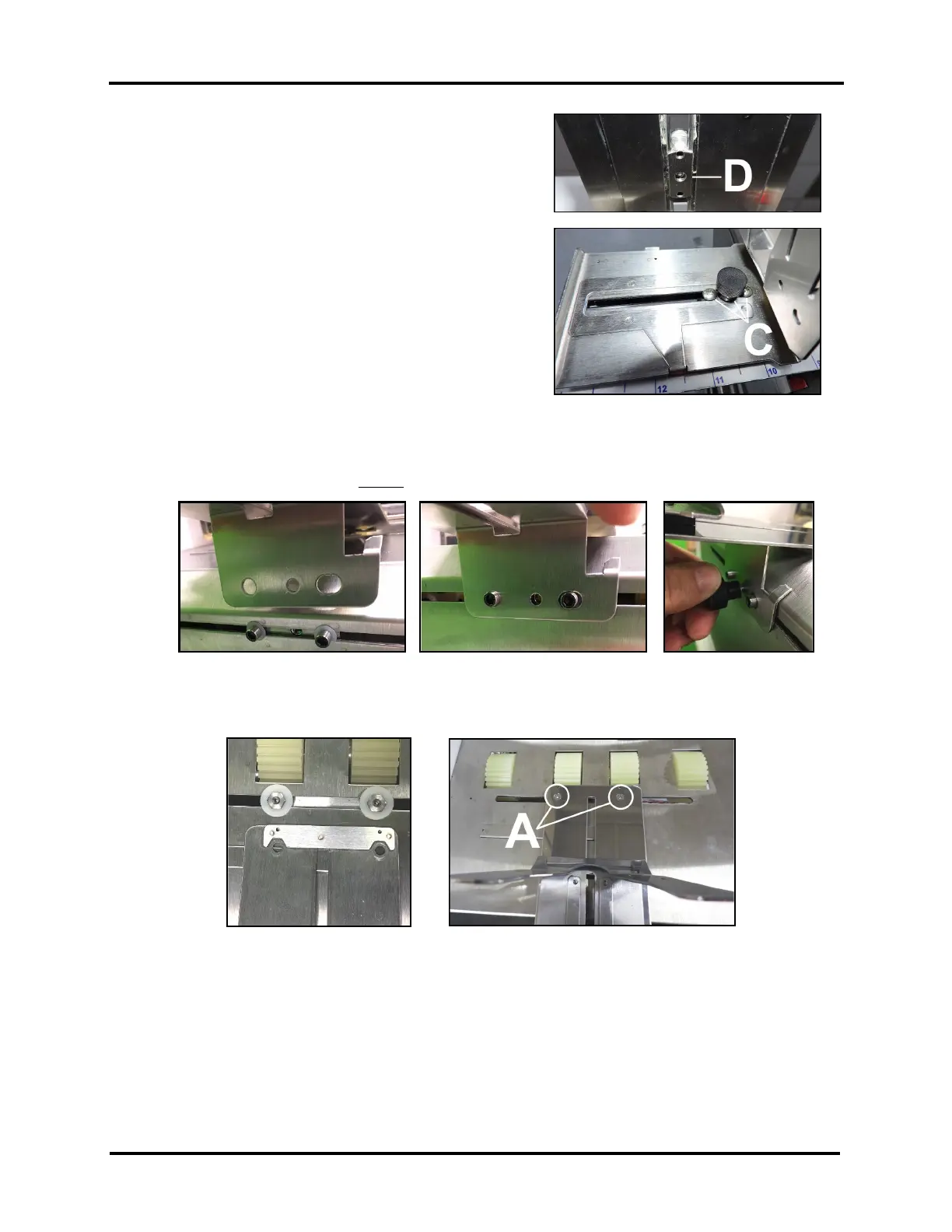 D

C

12 11 10

A