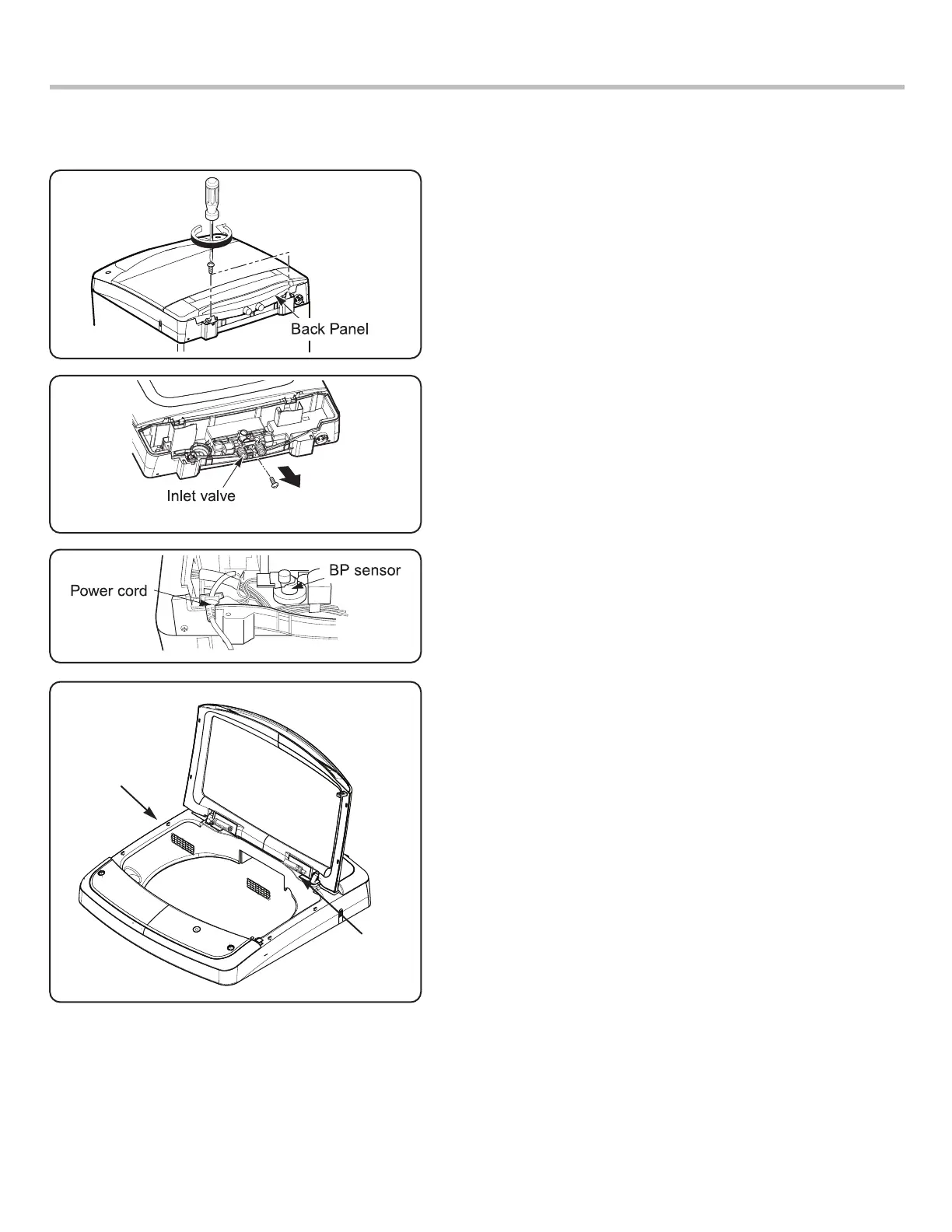 Back Panel

Inlet valve

Power cord

BP sensor