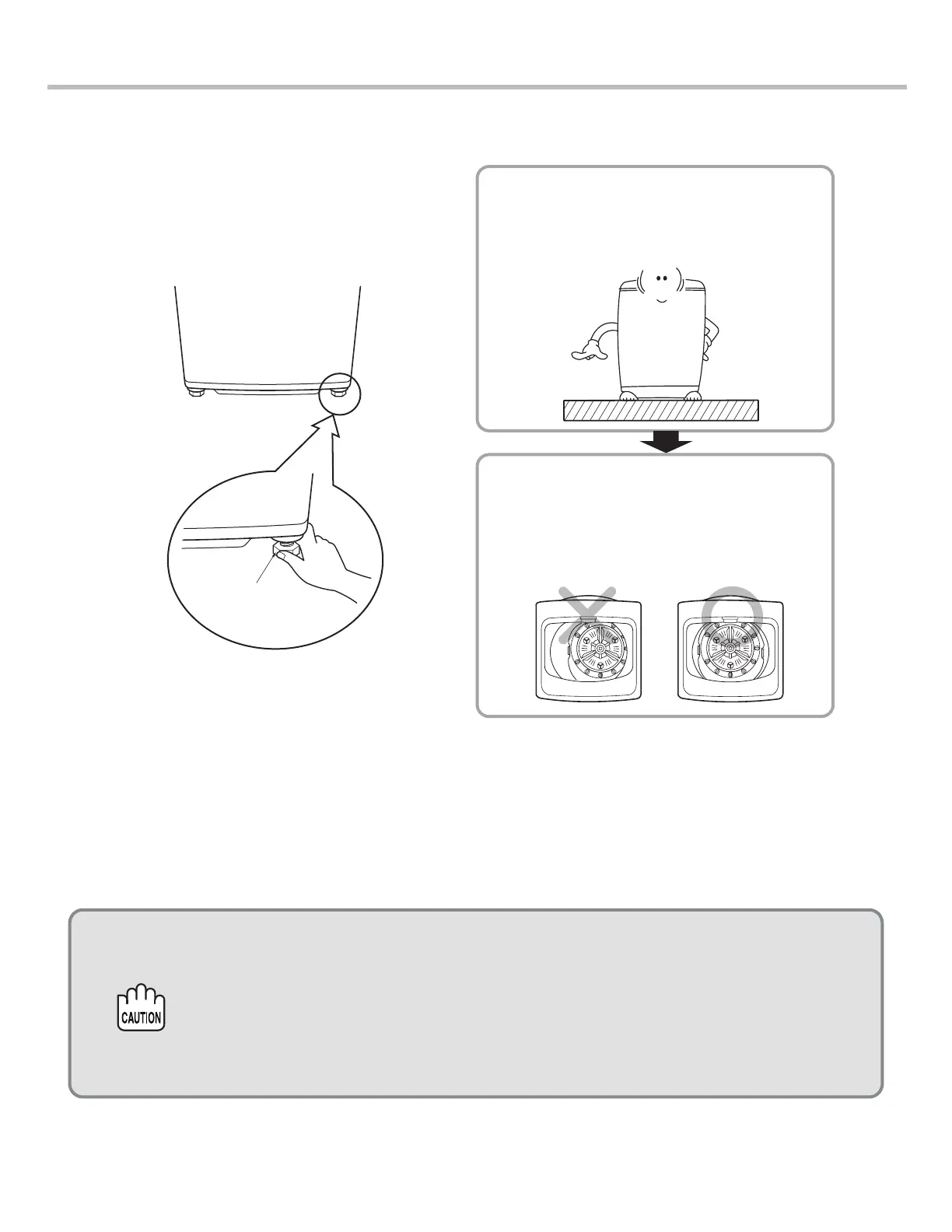 CAUTION