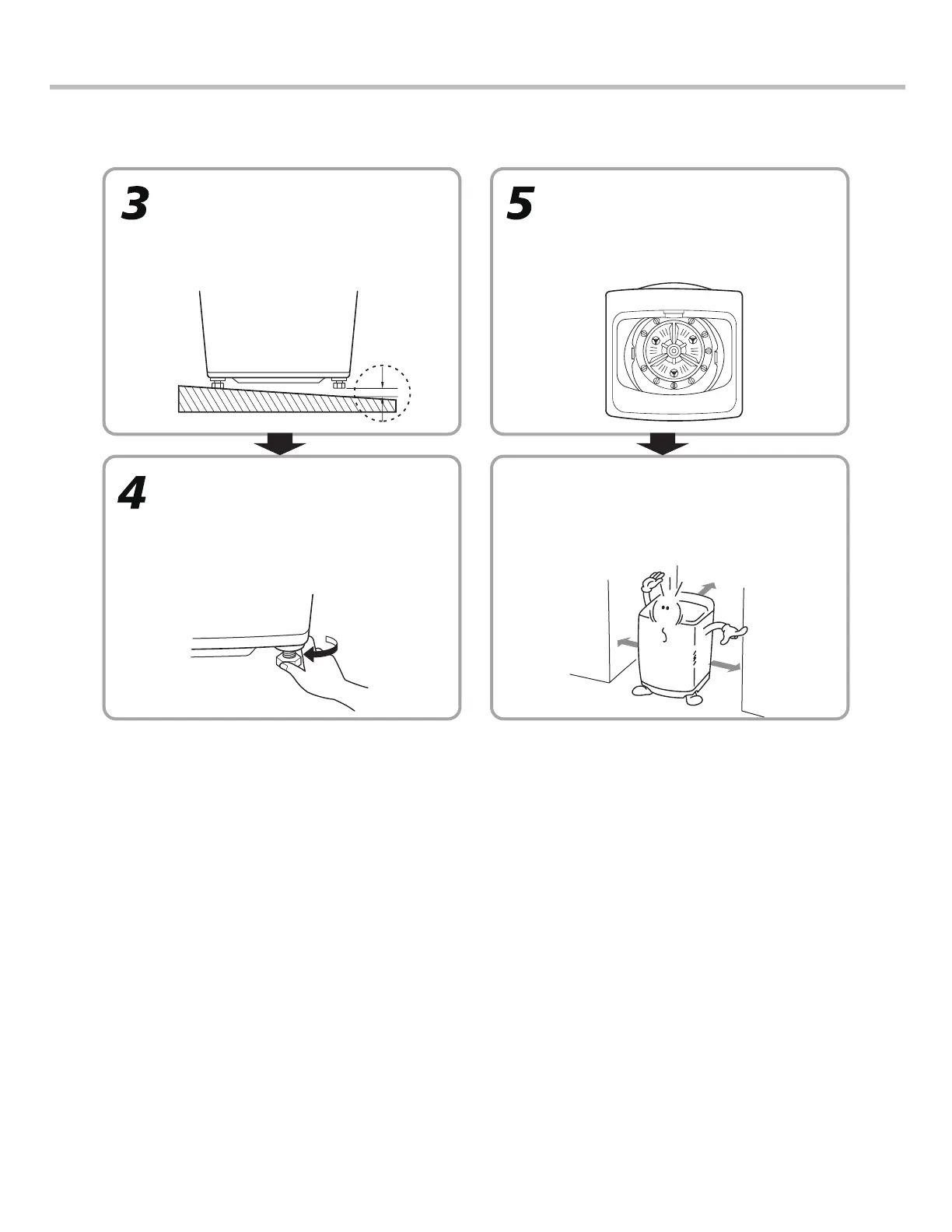 3

5

4