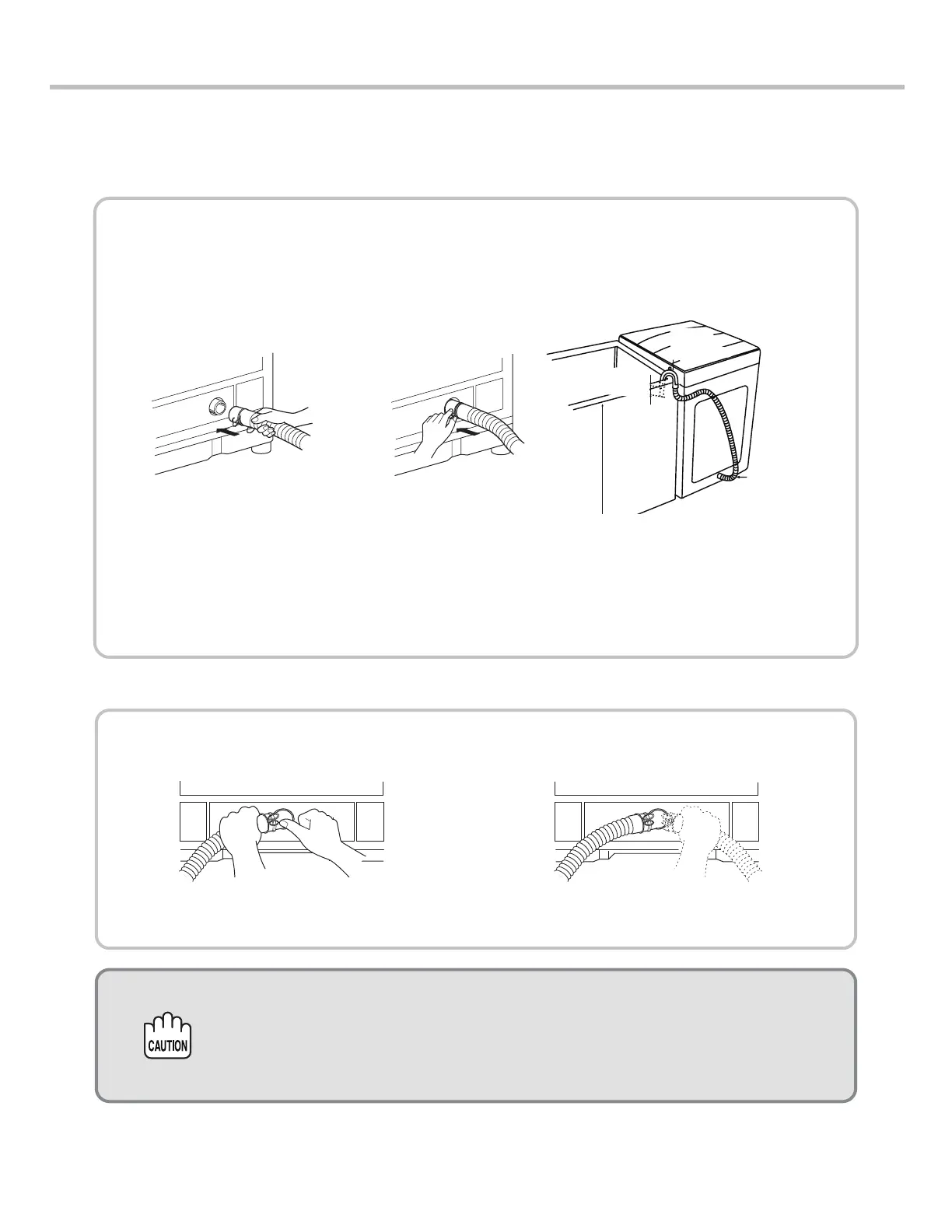 CAUTION