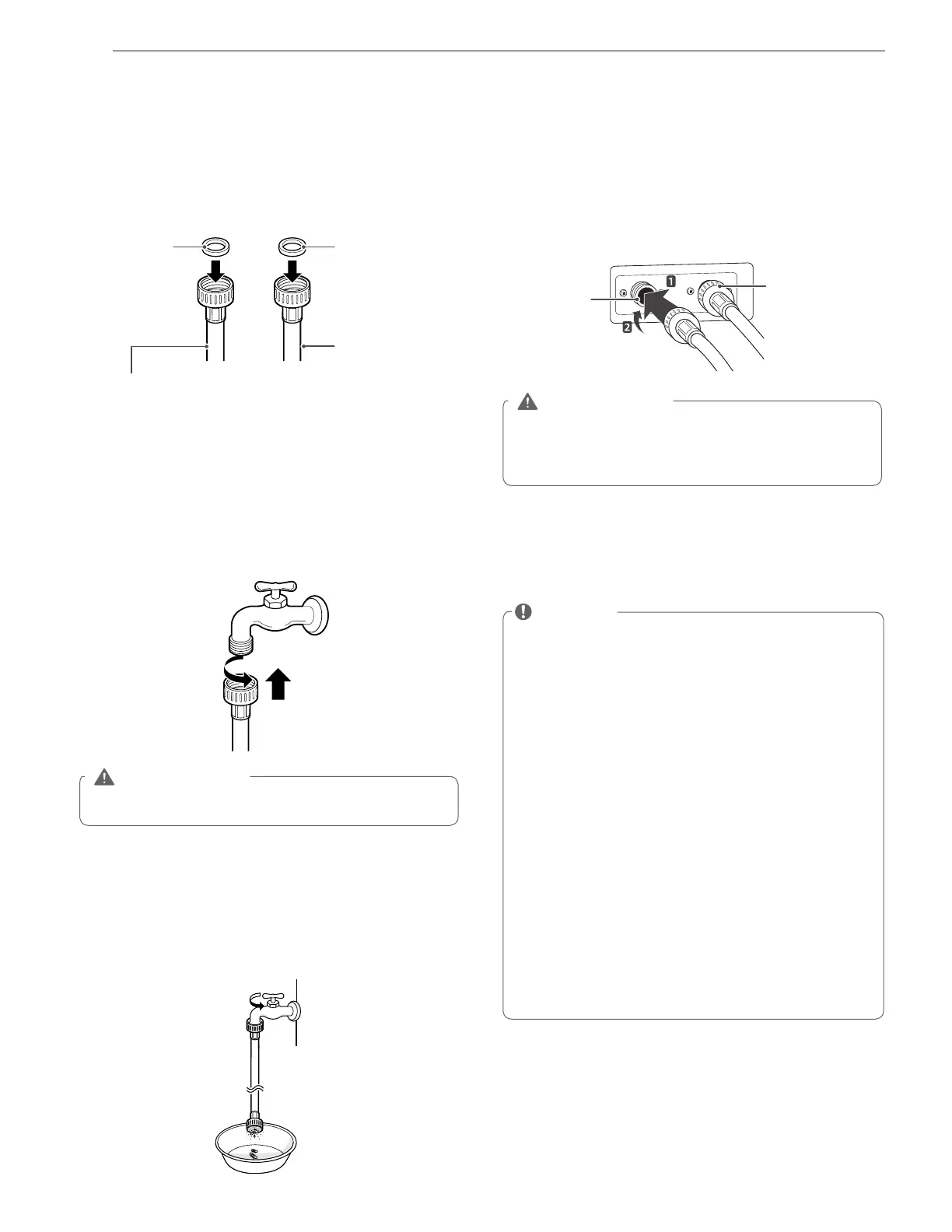 1

2