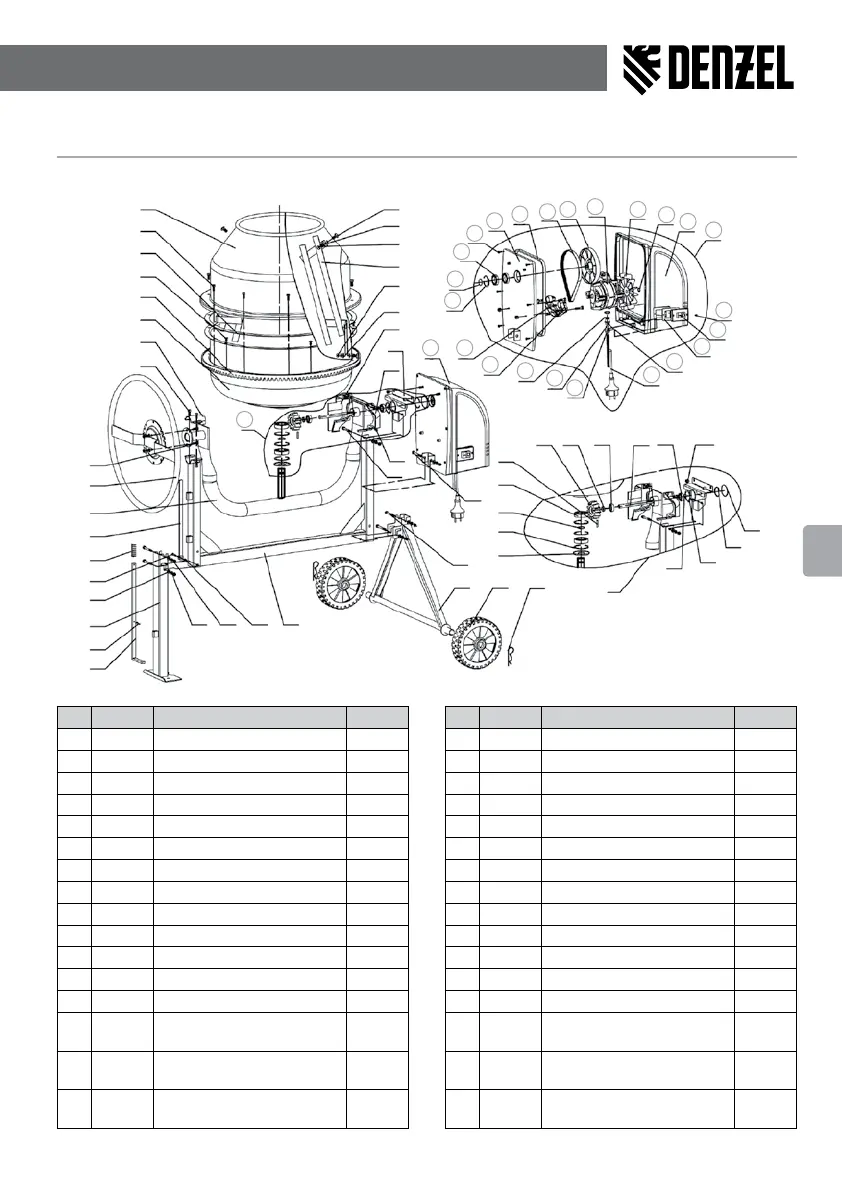 DENZEL