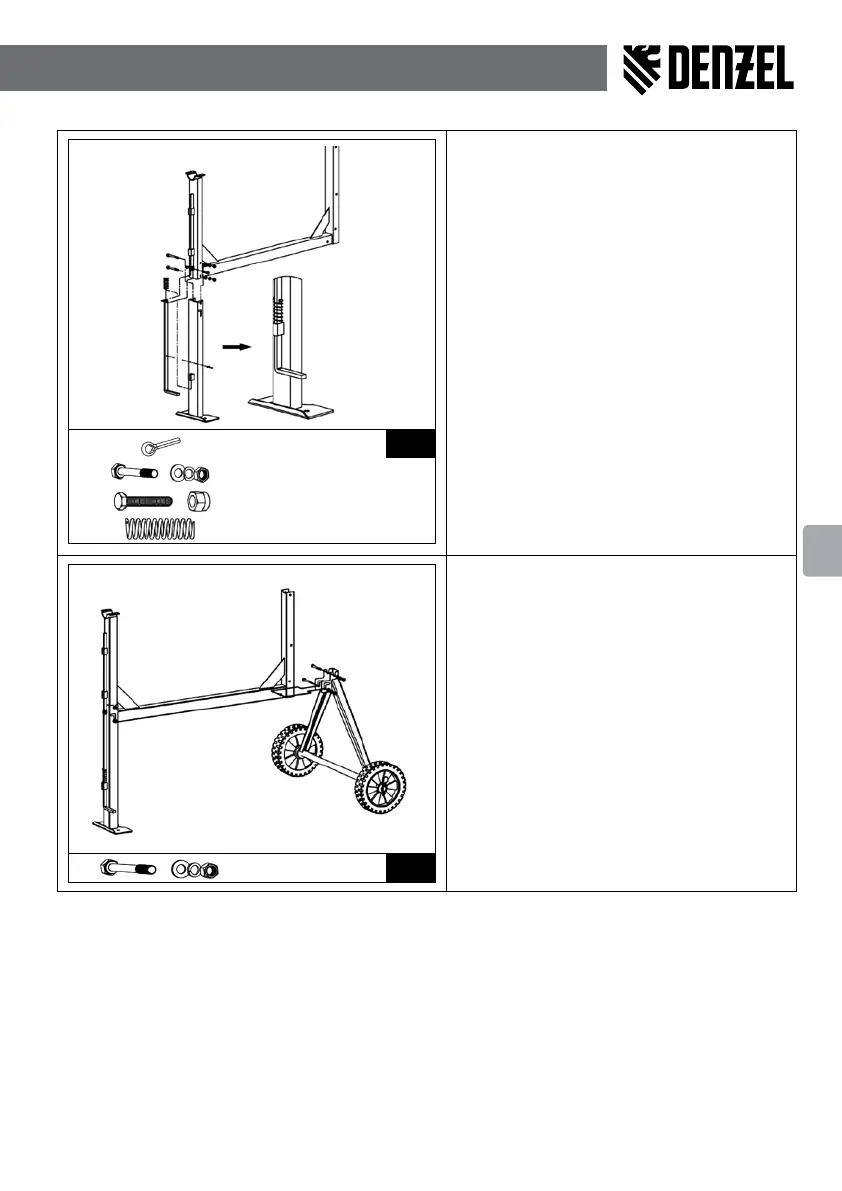 DENZEL