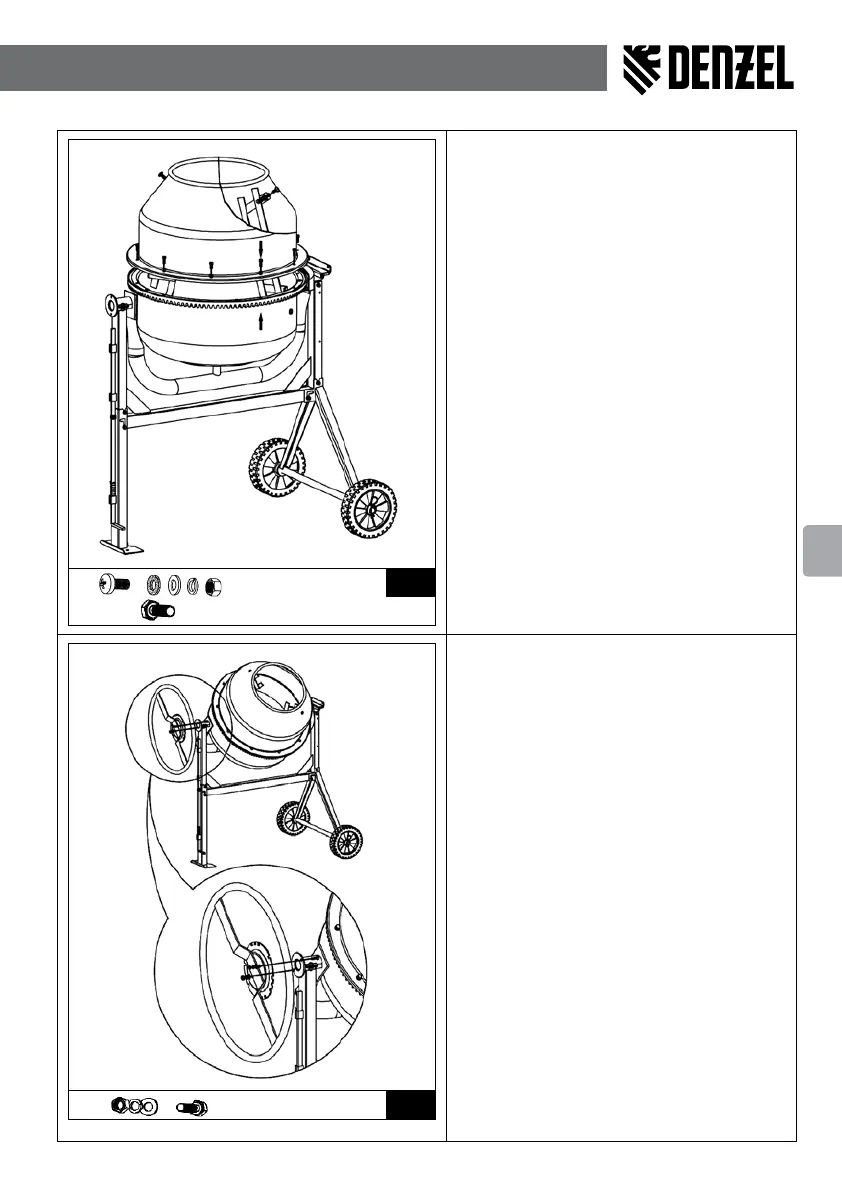 DENZEL