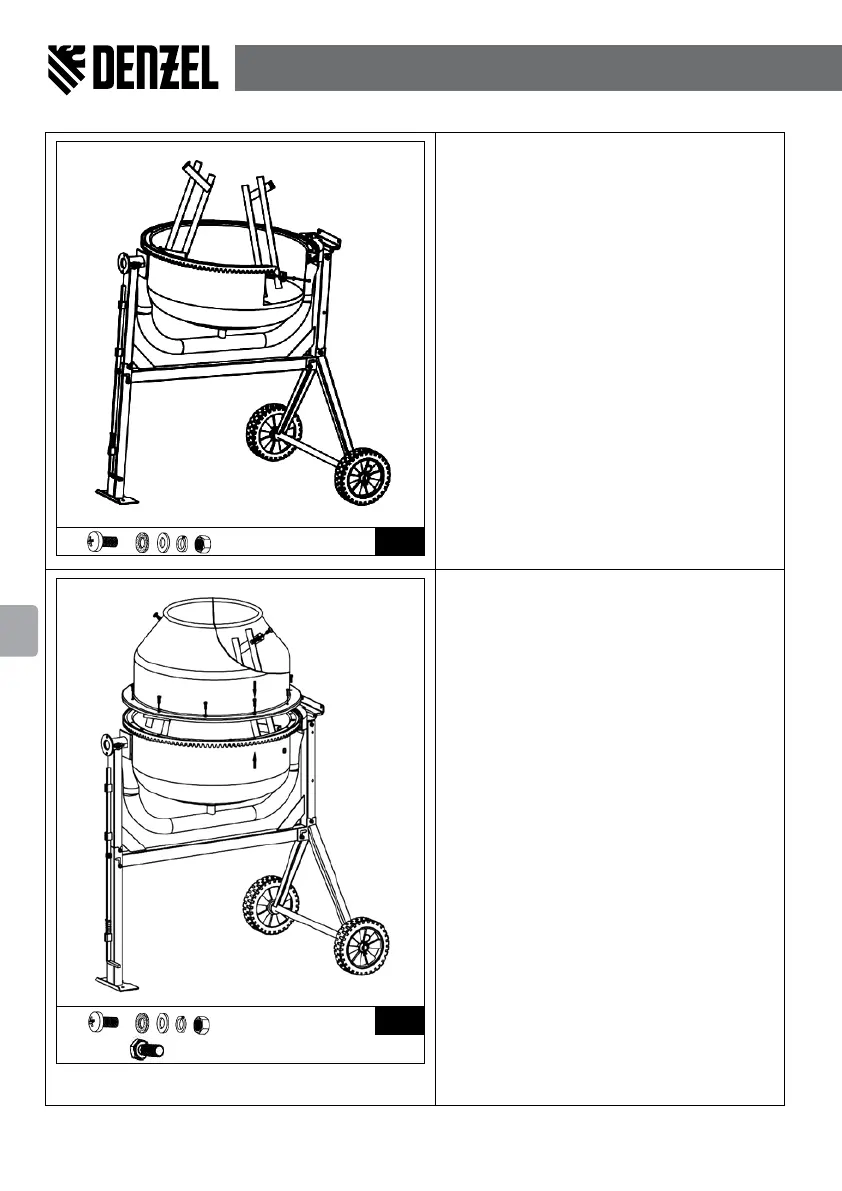 DENZEL