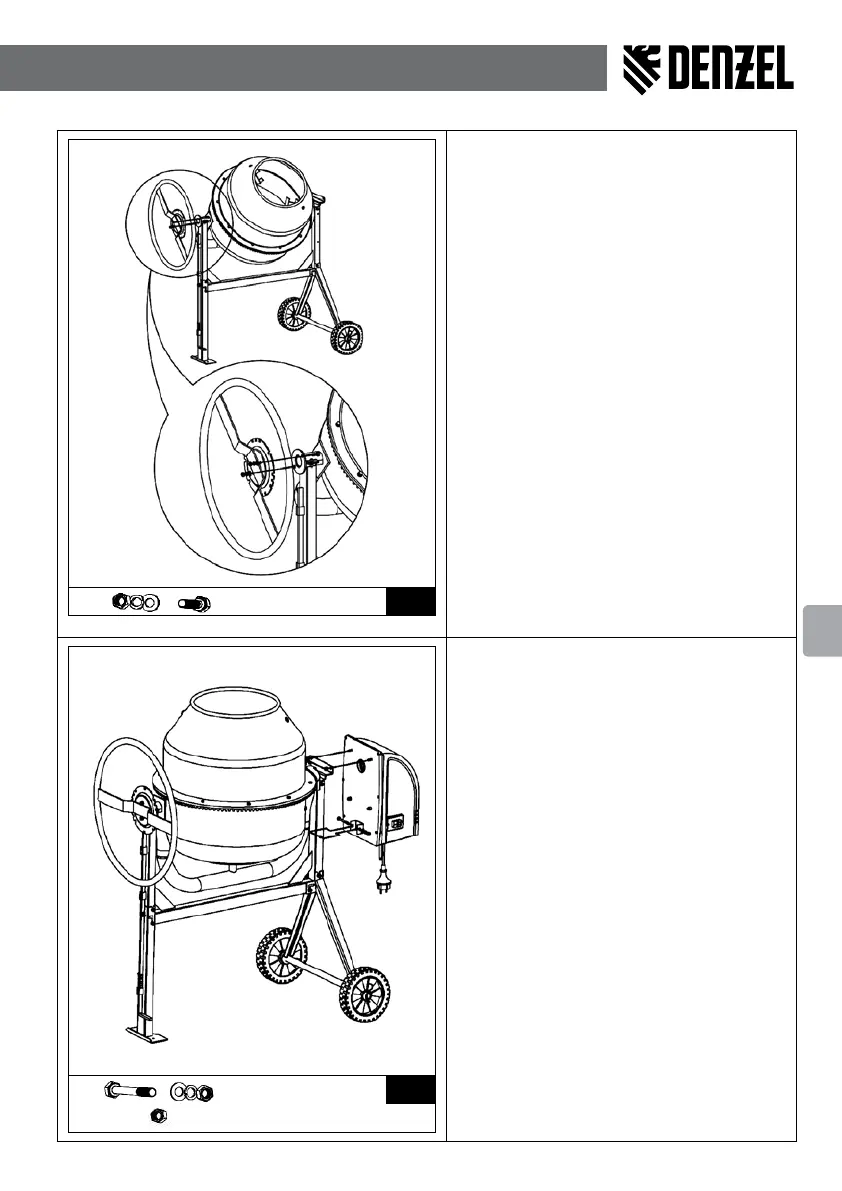 DENZEL