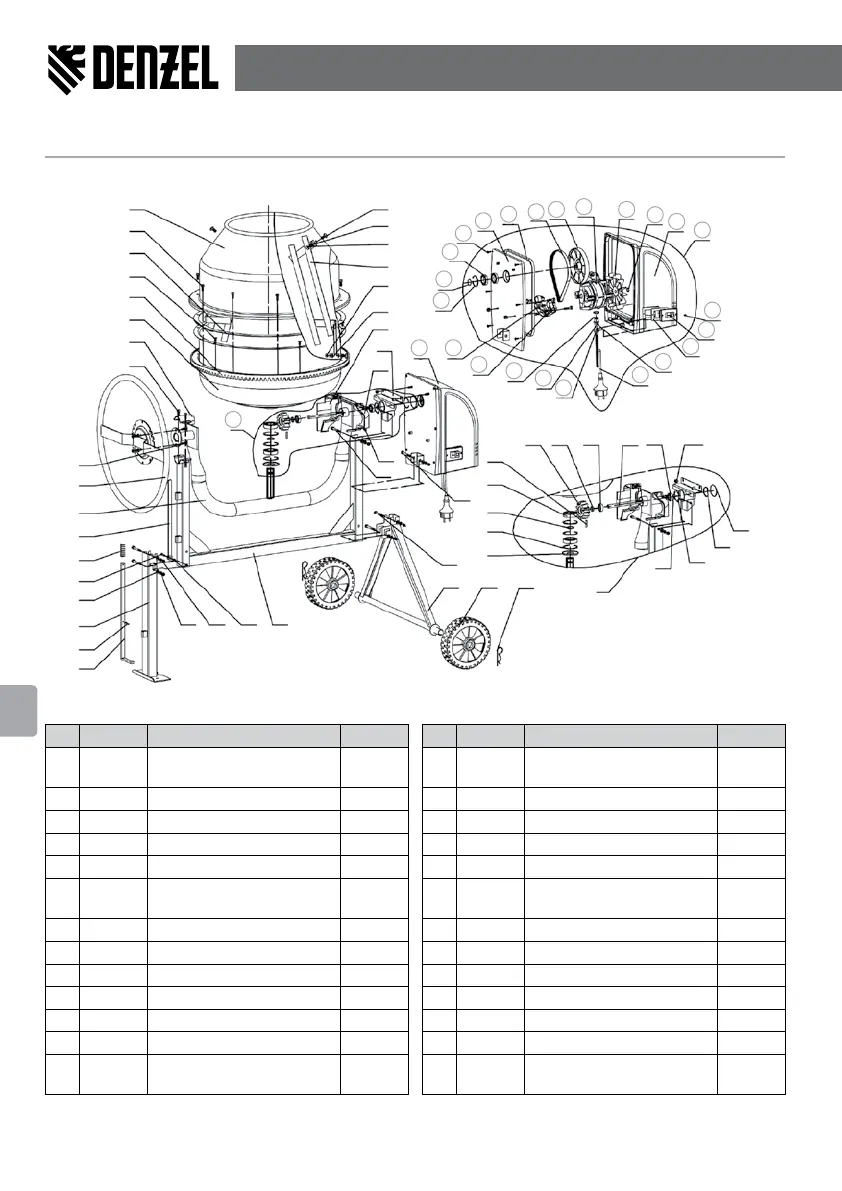 DENZEL