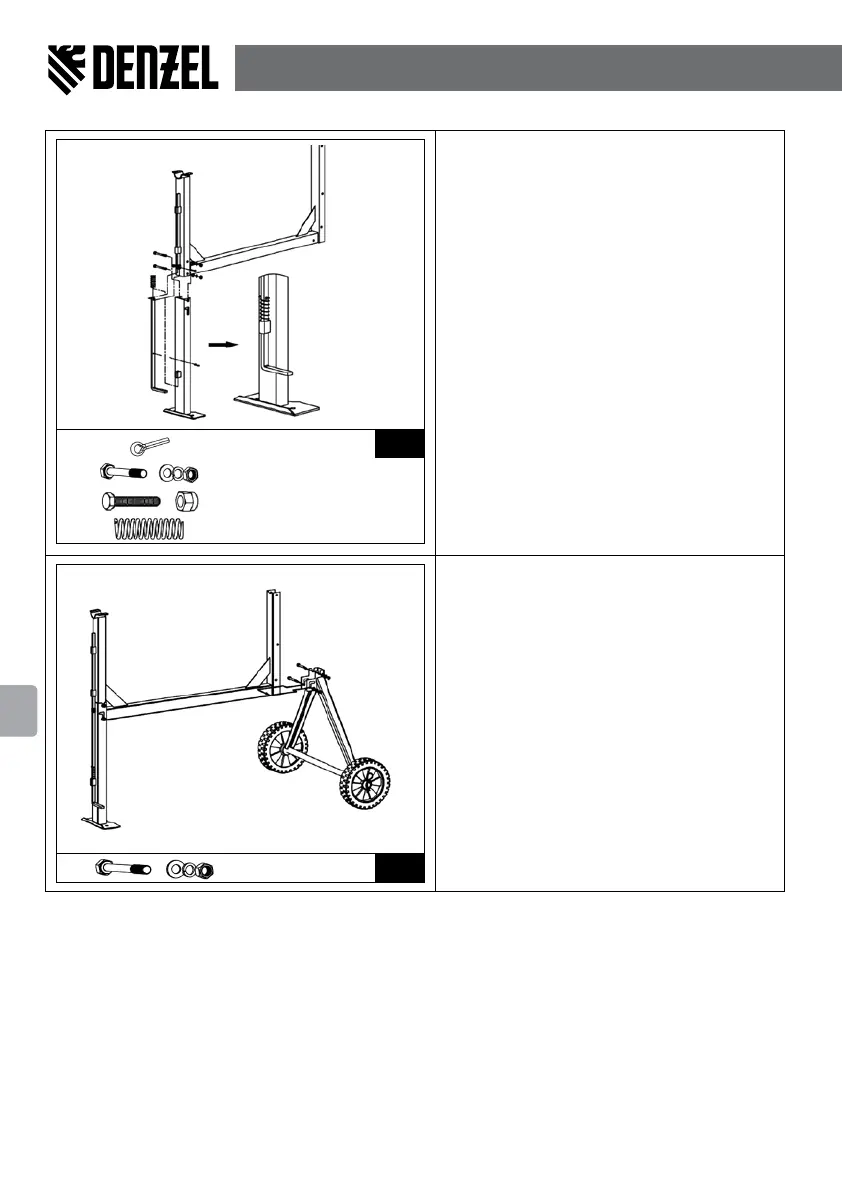 DENZEL