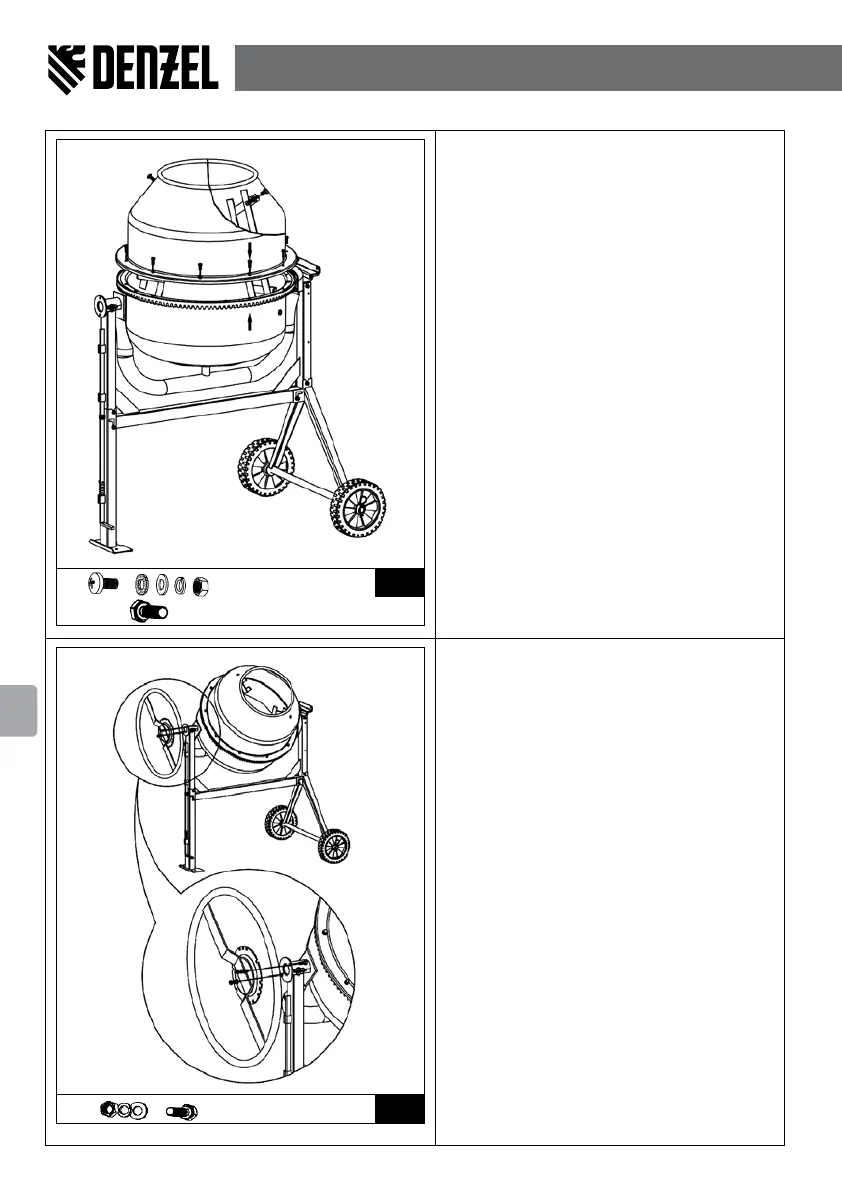 DENZEL