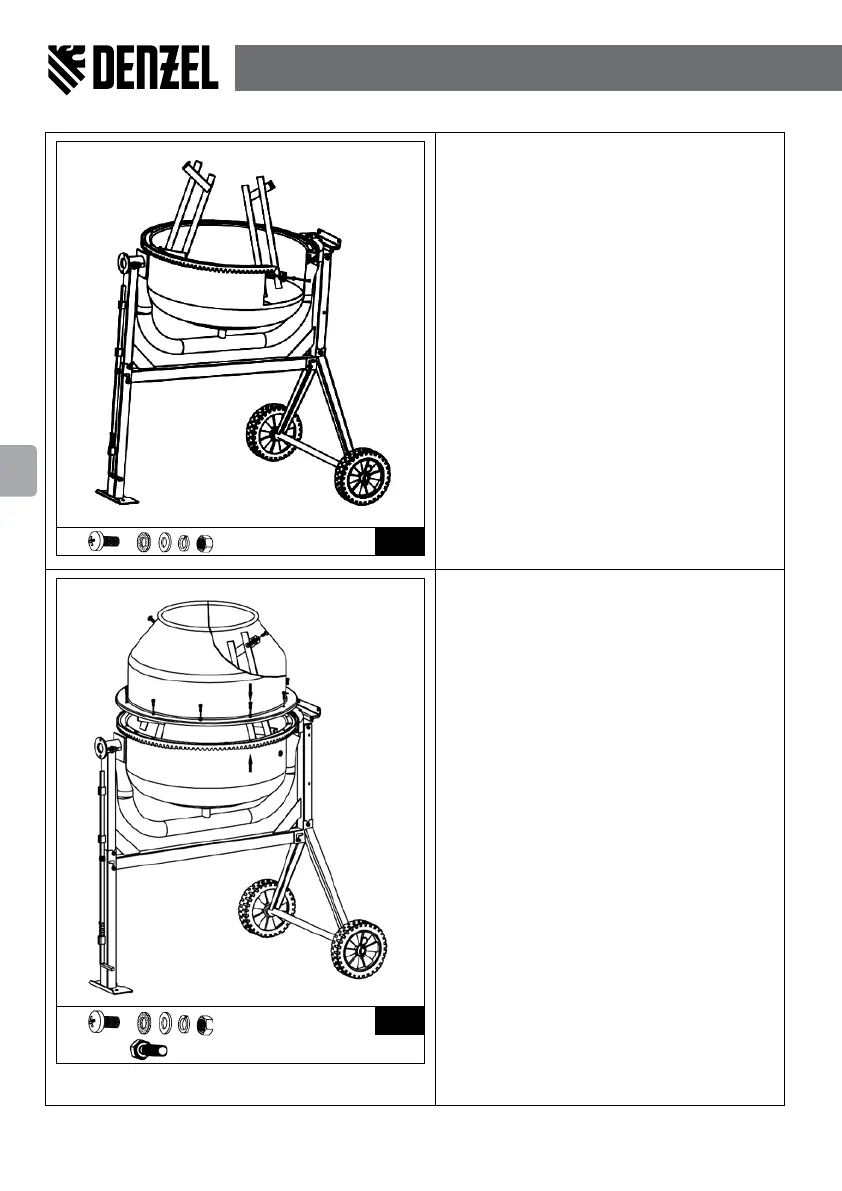 DENZEL