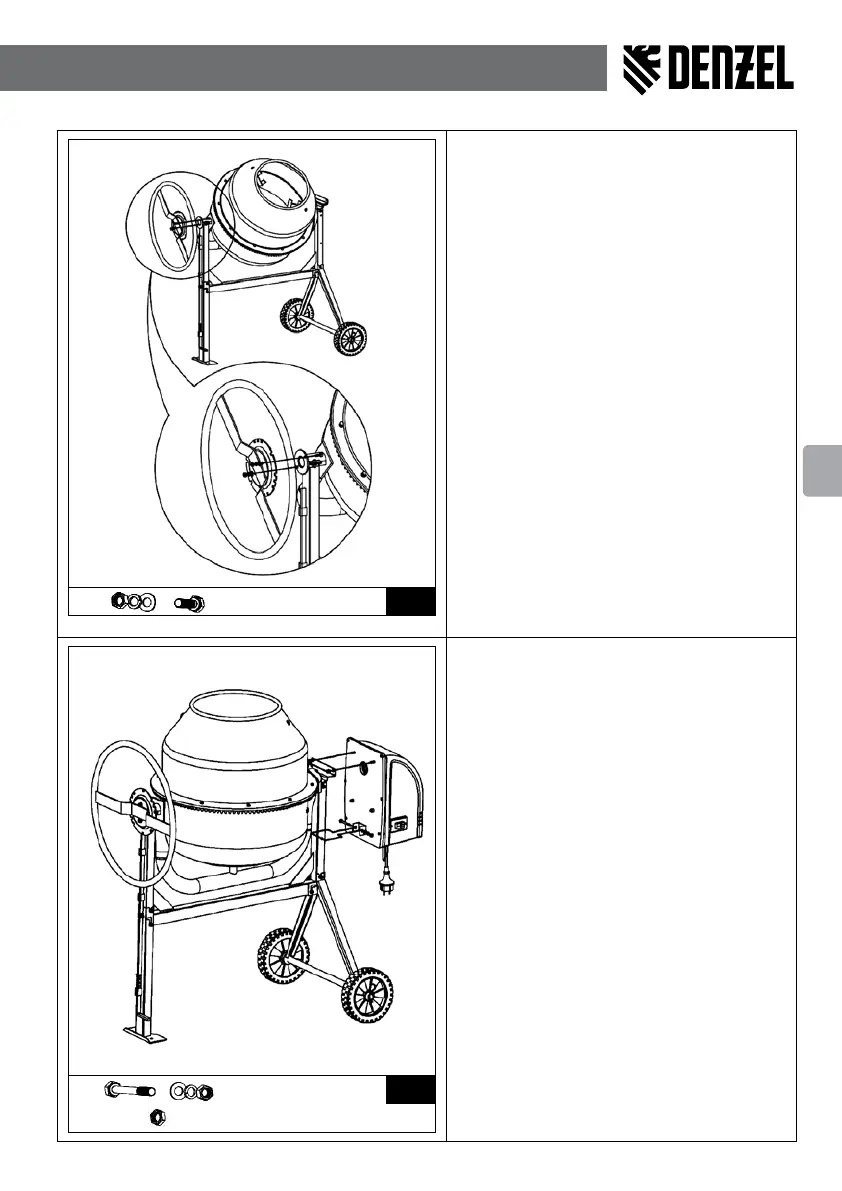 DENZEL