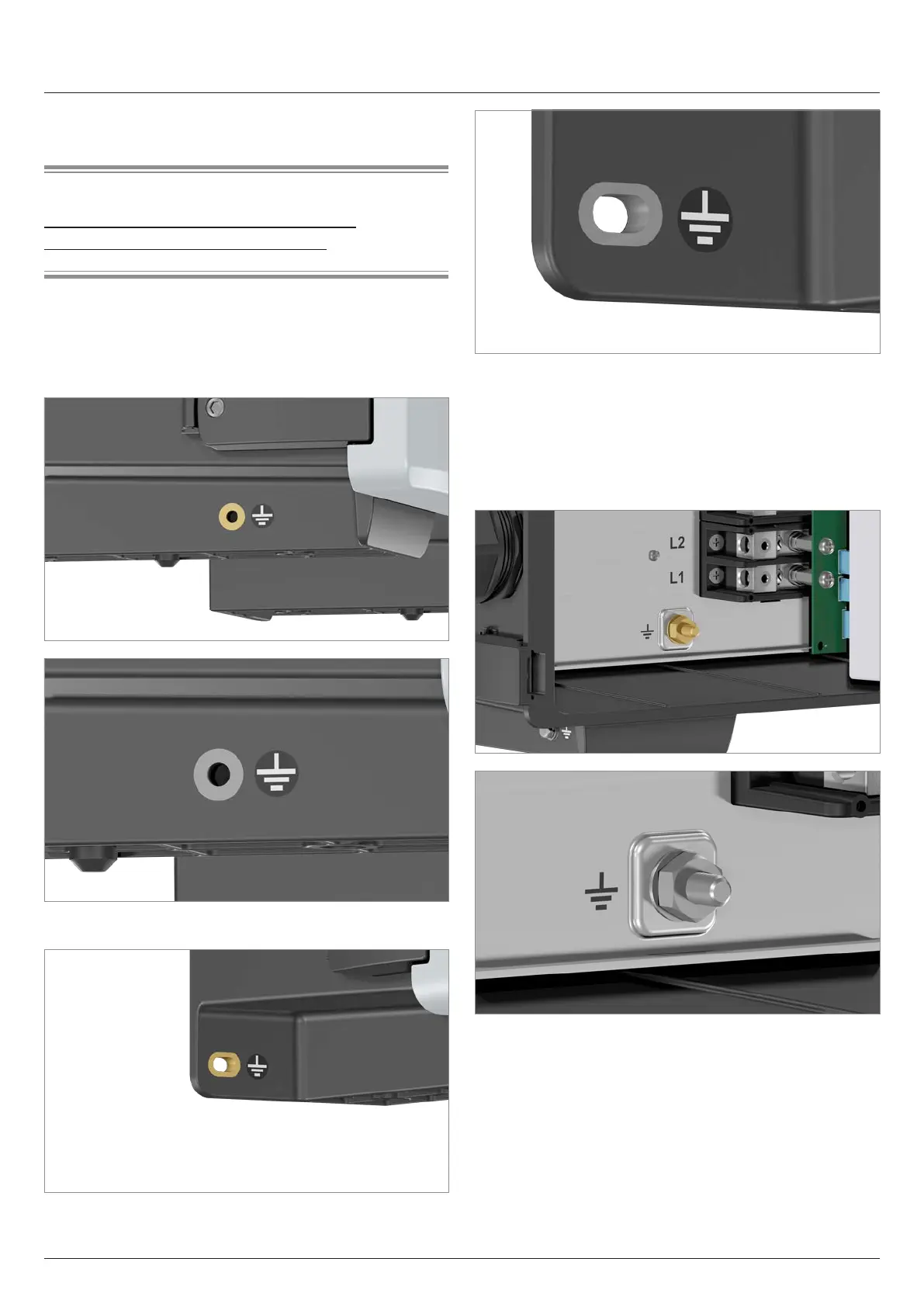 L2

L1