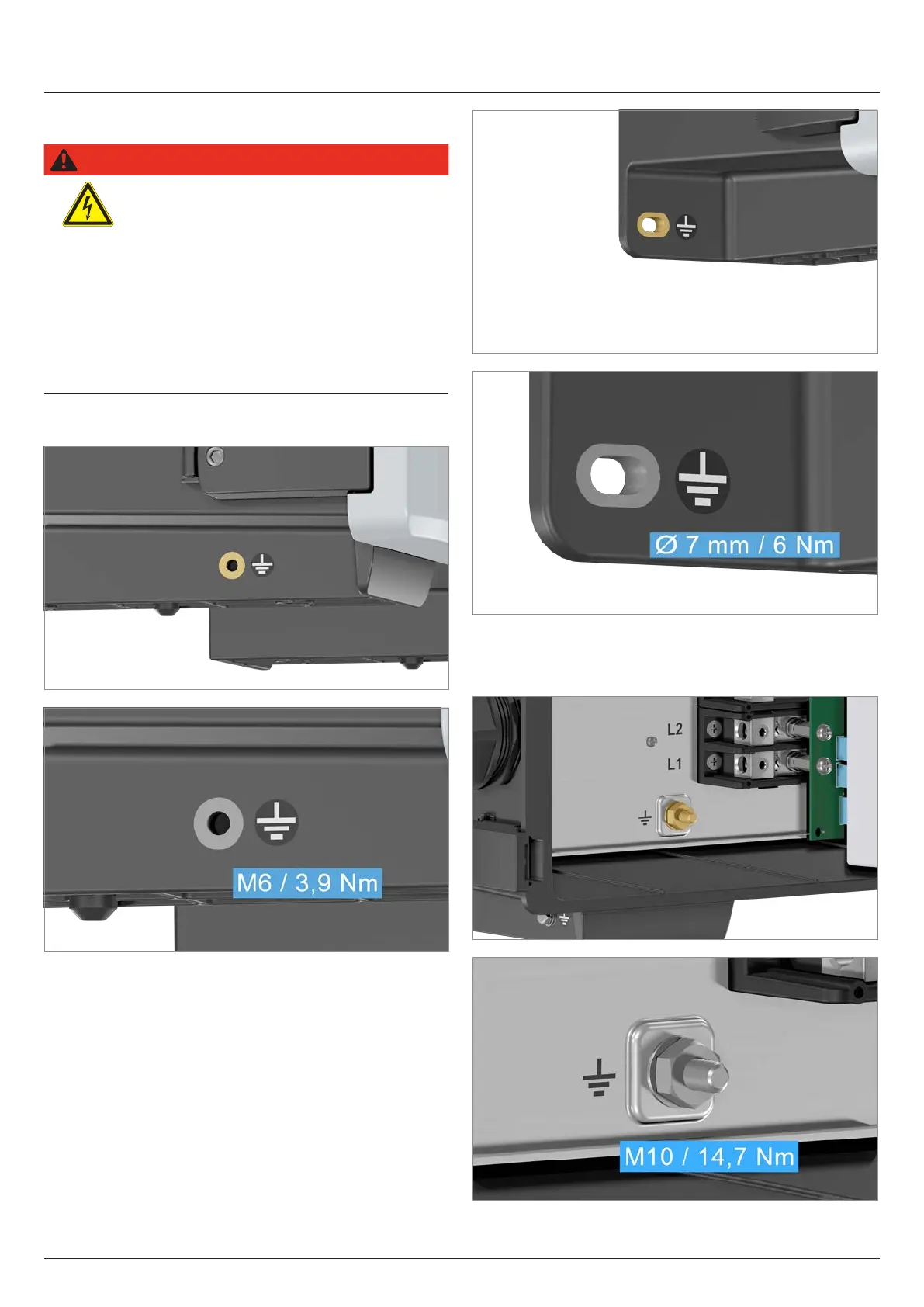 M6 / 3,9 Nm

Ø 7 mm / 6 Nm

L2

L1

M10 / 14,7 Nm