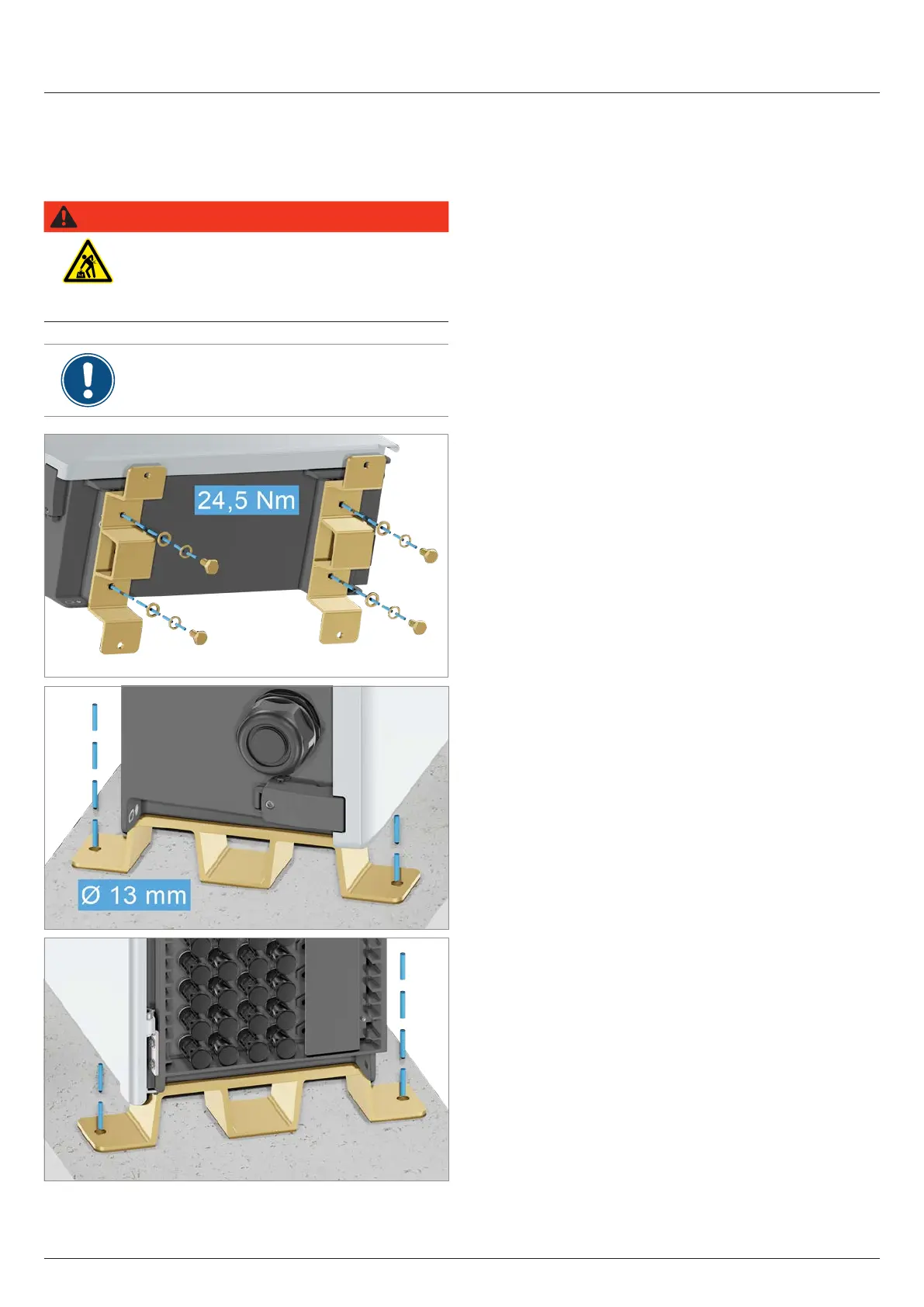 24,5 Nm

Ø 13 mm