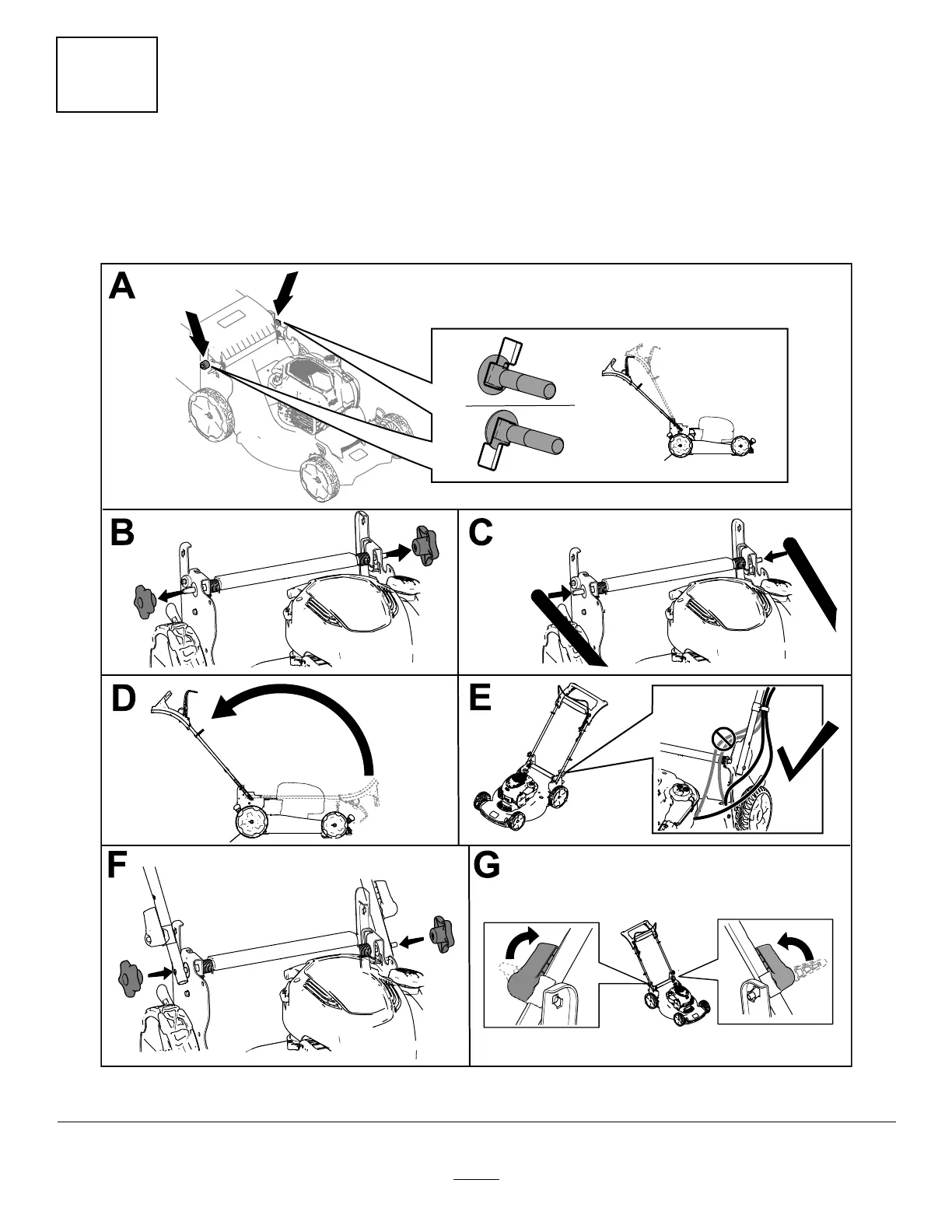 A

B

C

D

E

F

G