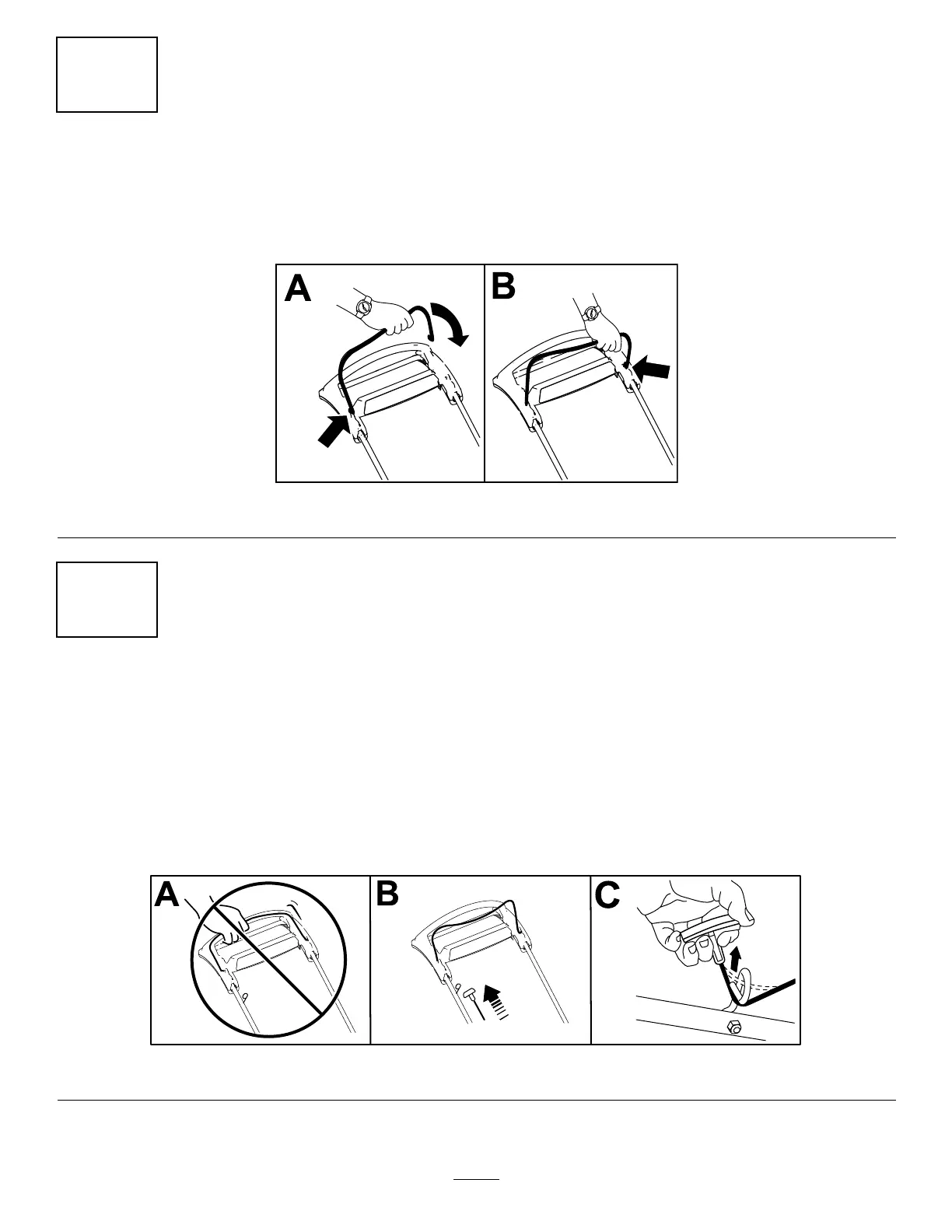 A

B

A

B

C